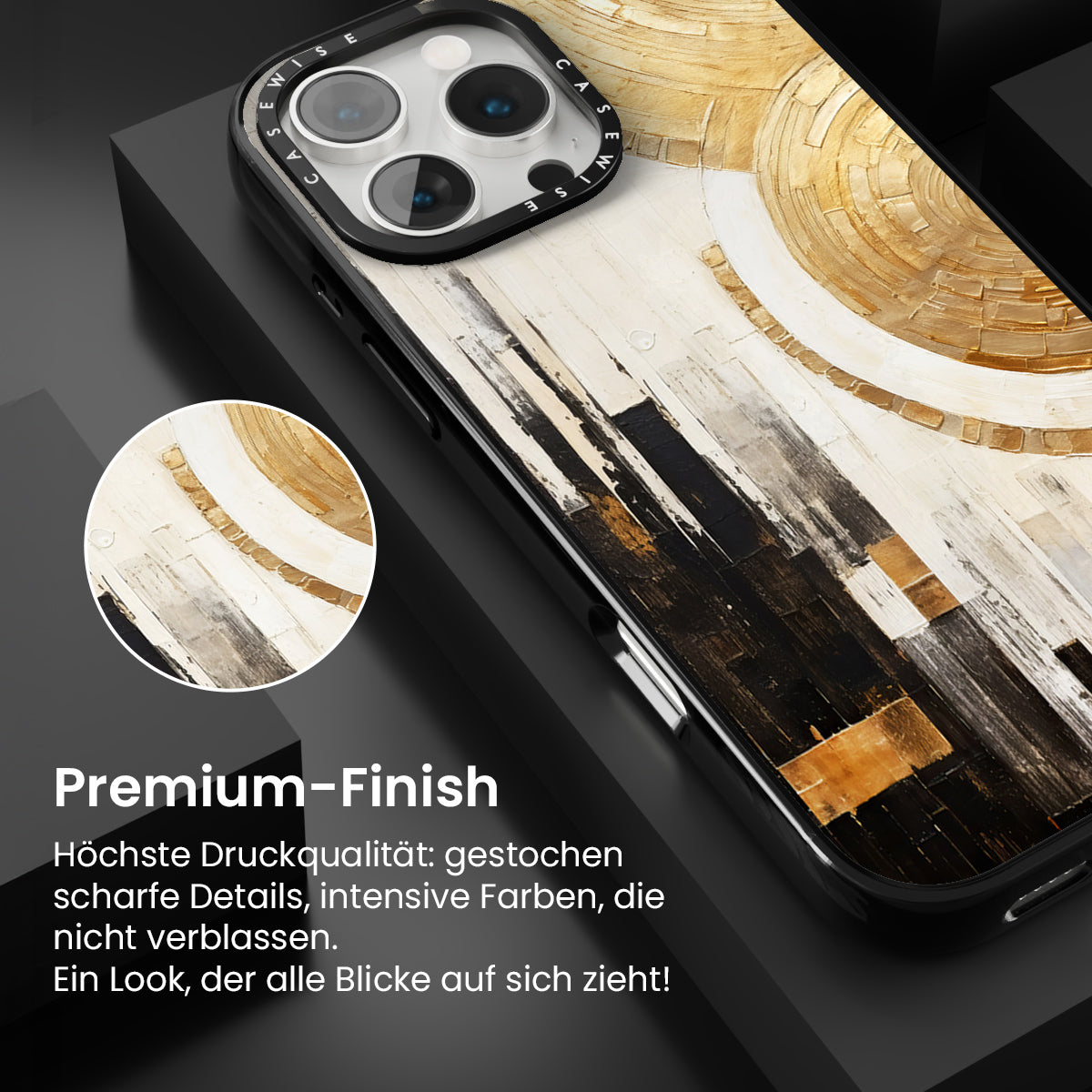 CASEWISE CASEWISE

Premium-Finish

Höchste Druckqualität: gestochen scharfe Details, intensive Farben, die nicht verblassen.
Ein Look, der alle Blicke auf sich zieht!