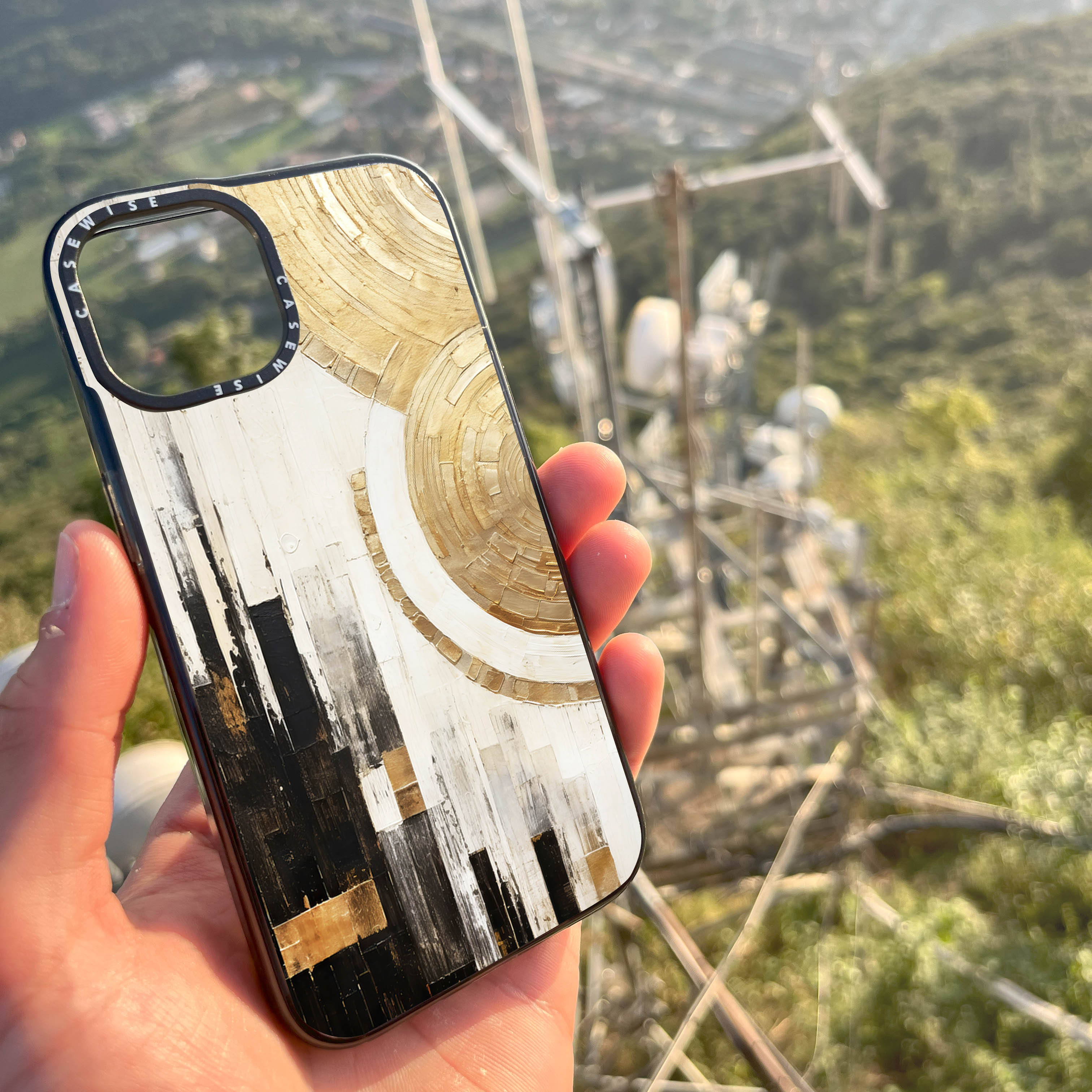 CASEWISE CASEWISE