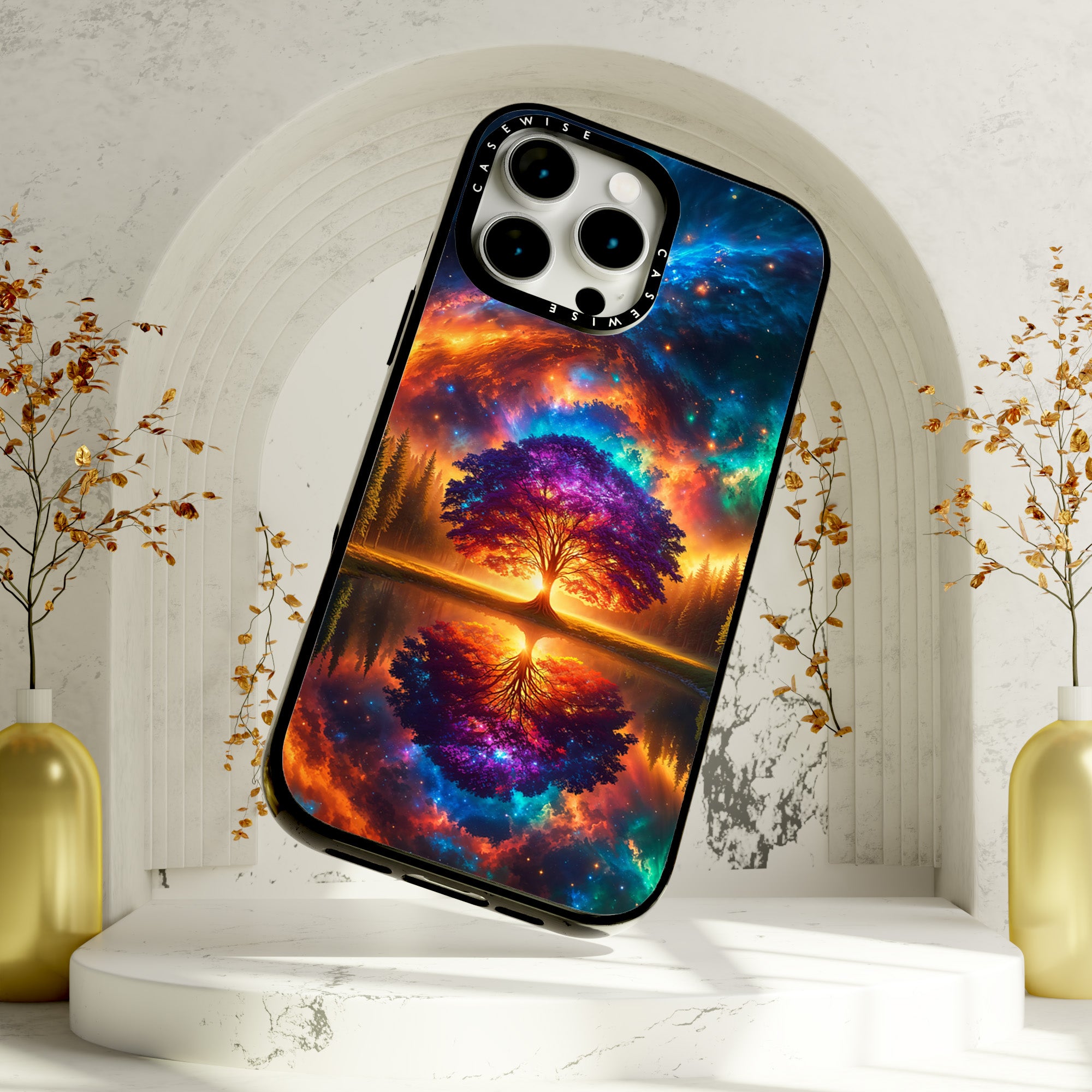 CASEWISE
CASEWISE