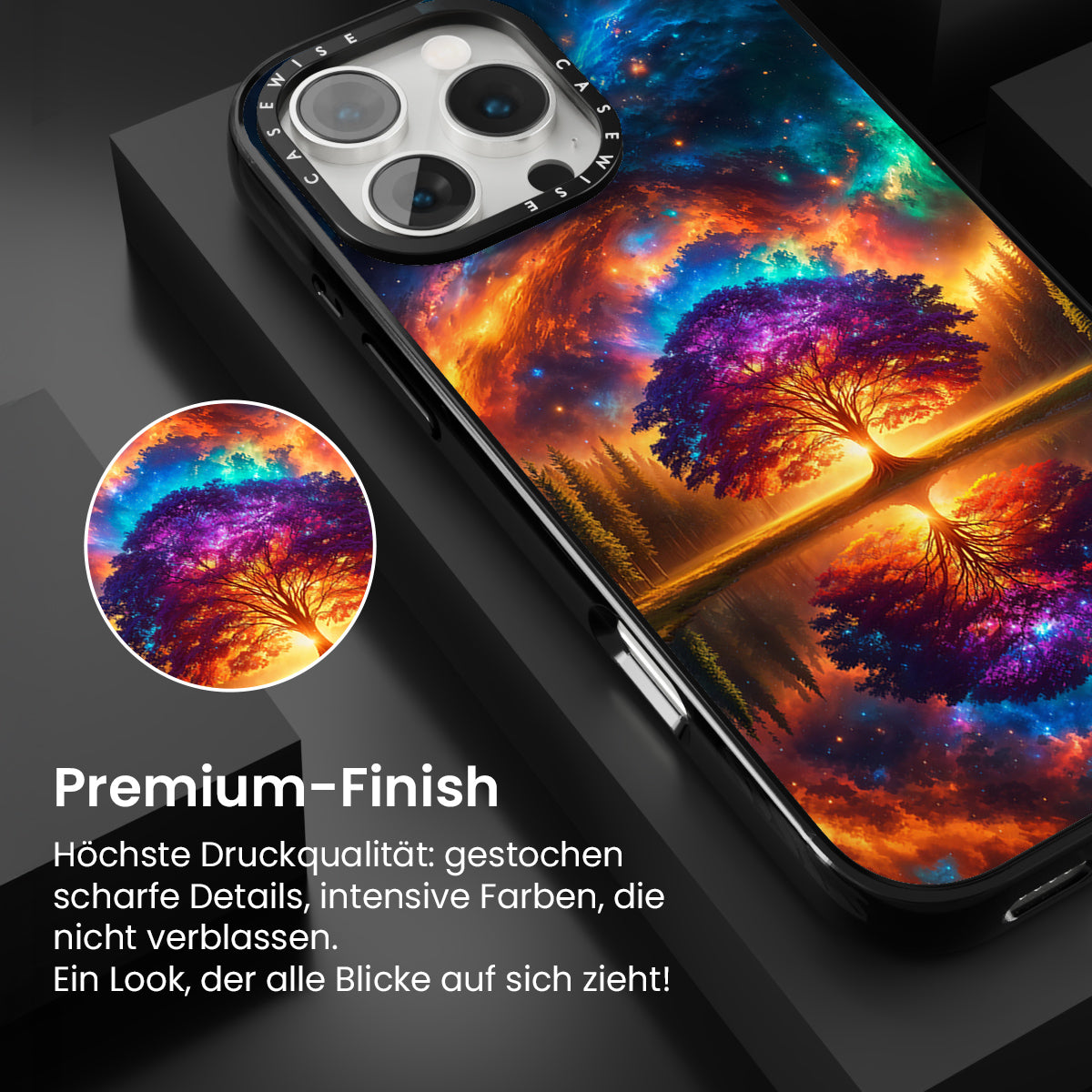 CASEWISE CASEWISE

Premium-Finish

Höchste Druckqualität: gestochen scharfe Details, intensive Farben, die nicht verblassen.
Ein Look, der alle Blicke auf sich zieht!