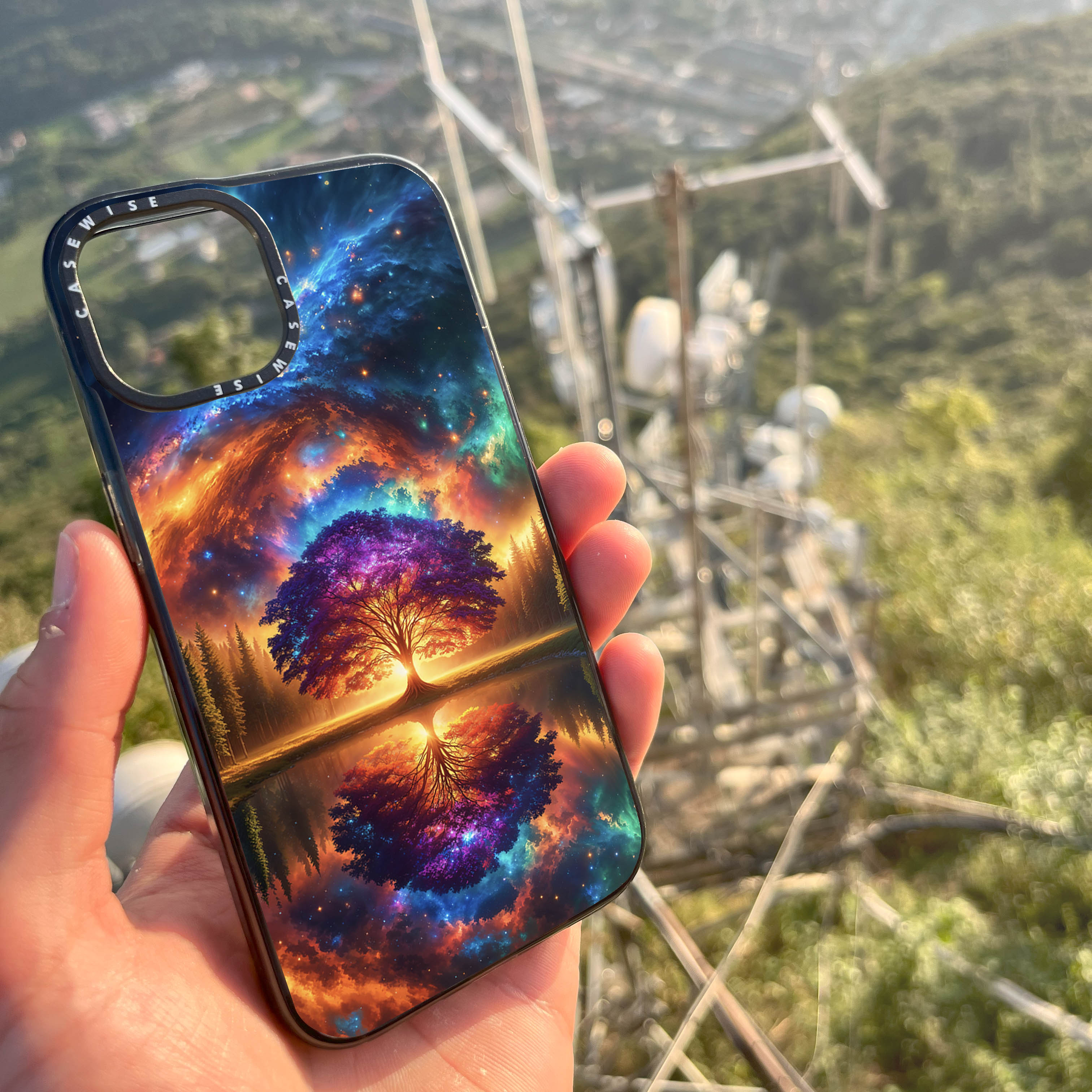 CASEWISE CASEWISE