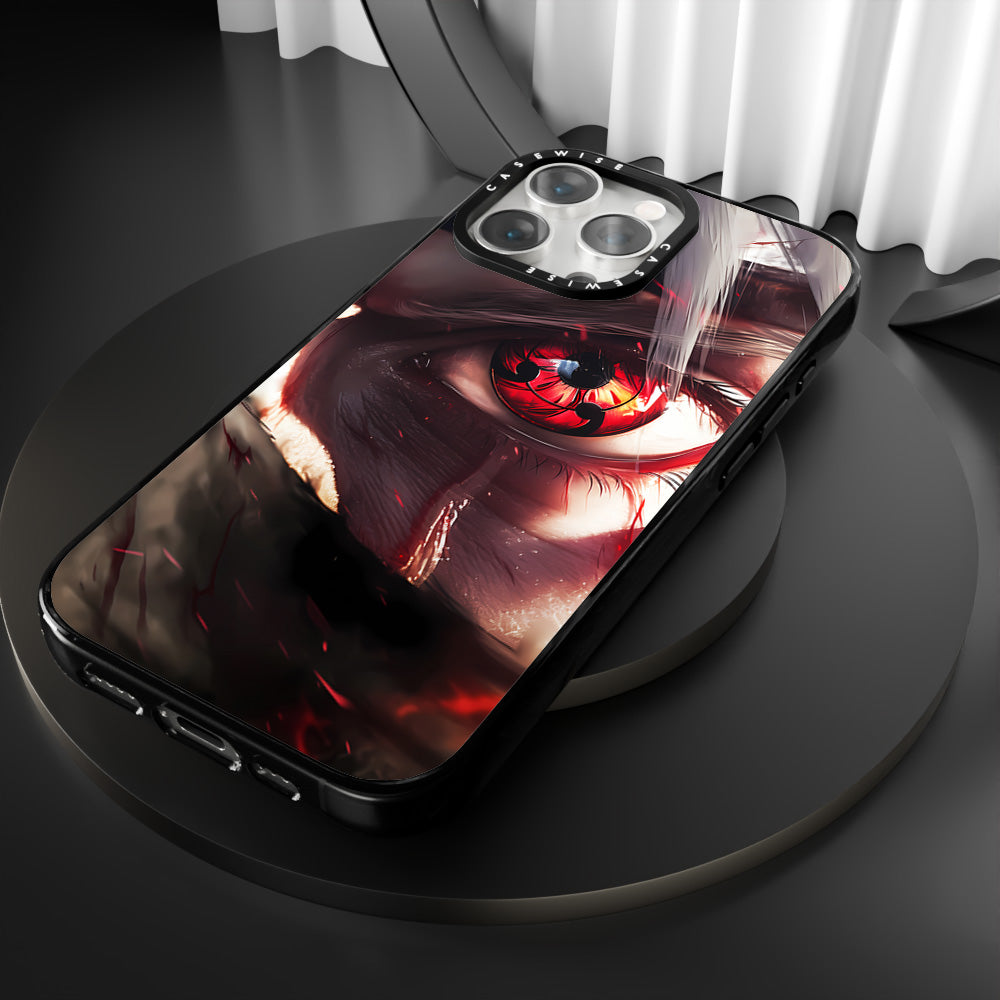 CASEWISE CASEWISE