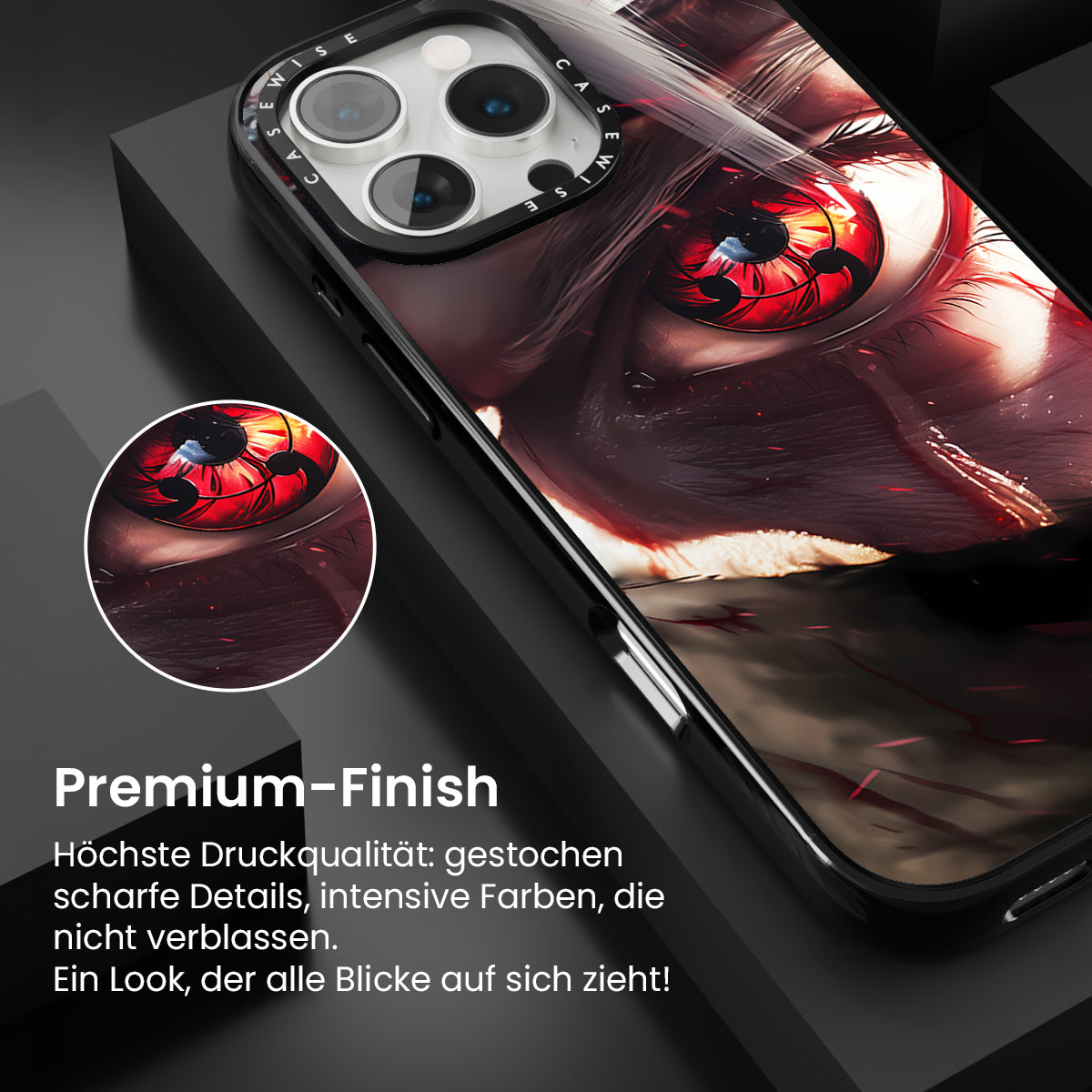 CASEWISE CASEWISE

Premium-Finish

Höchste Druckqualität: gestochen scharfe Details, intensive Farben, die nicht verblassen.
Ein Look, der alle Blicke auf sich zieht!