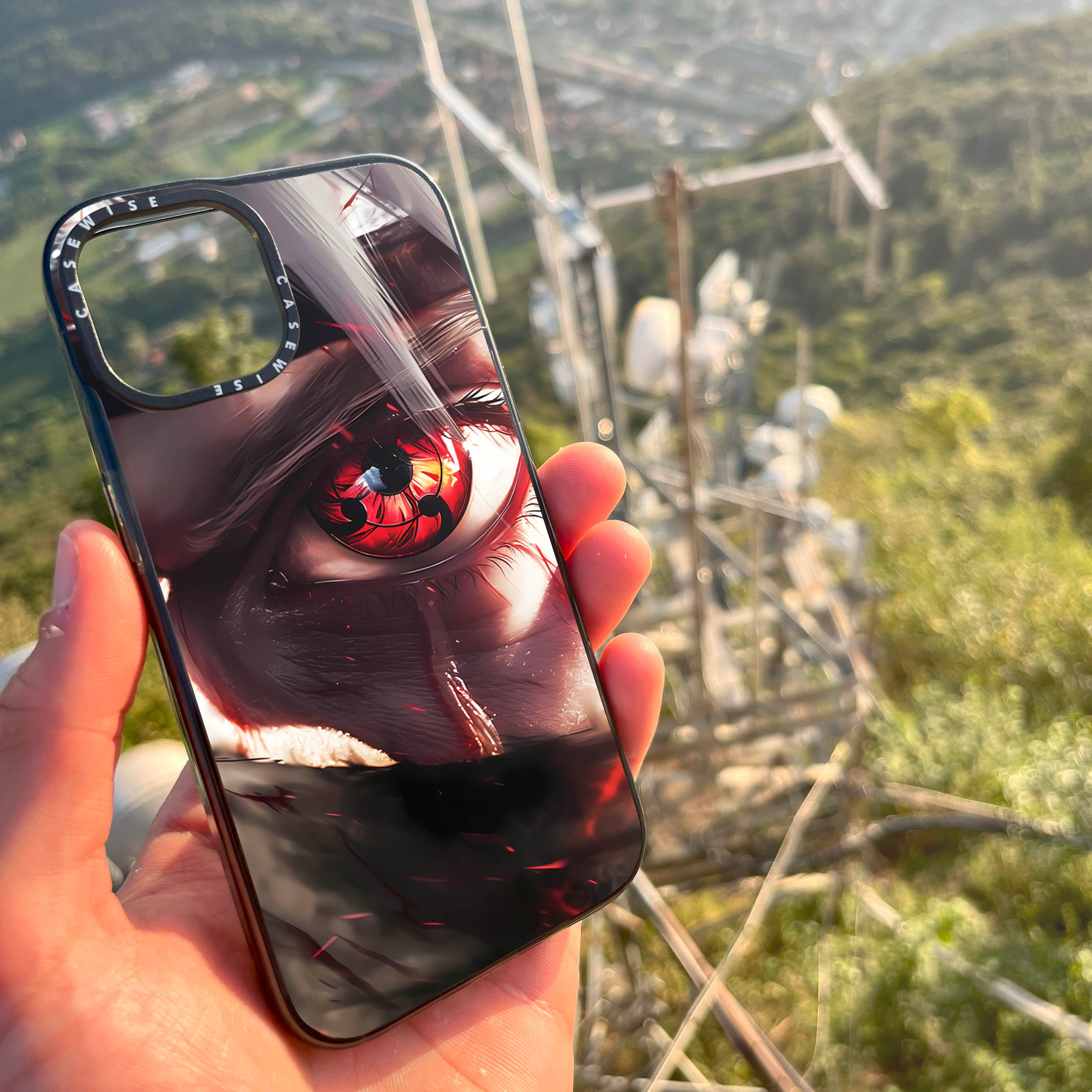 CASEWISE CASEWISE