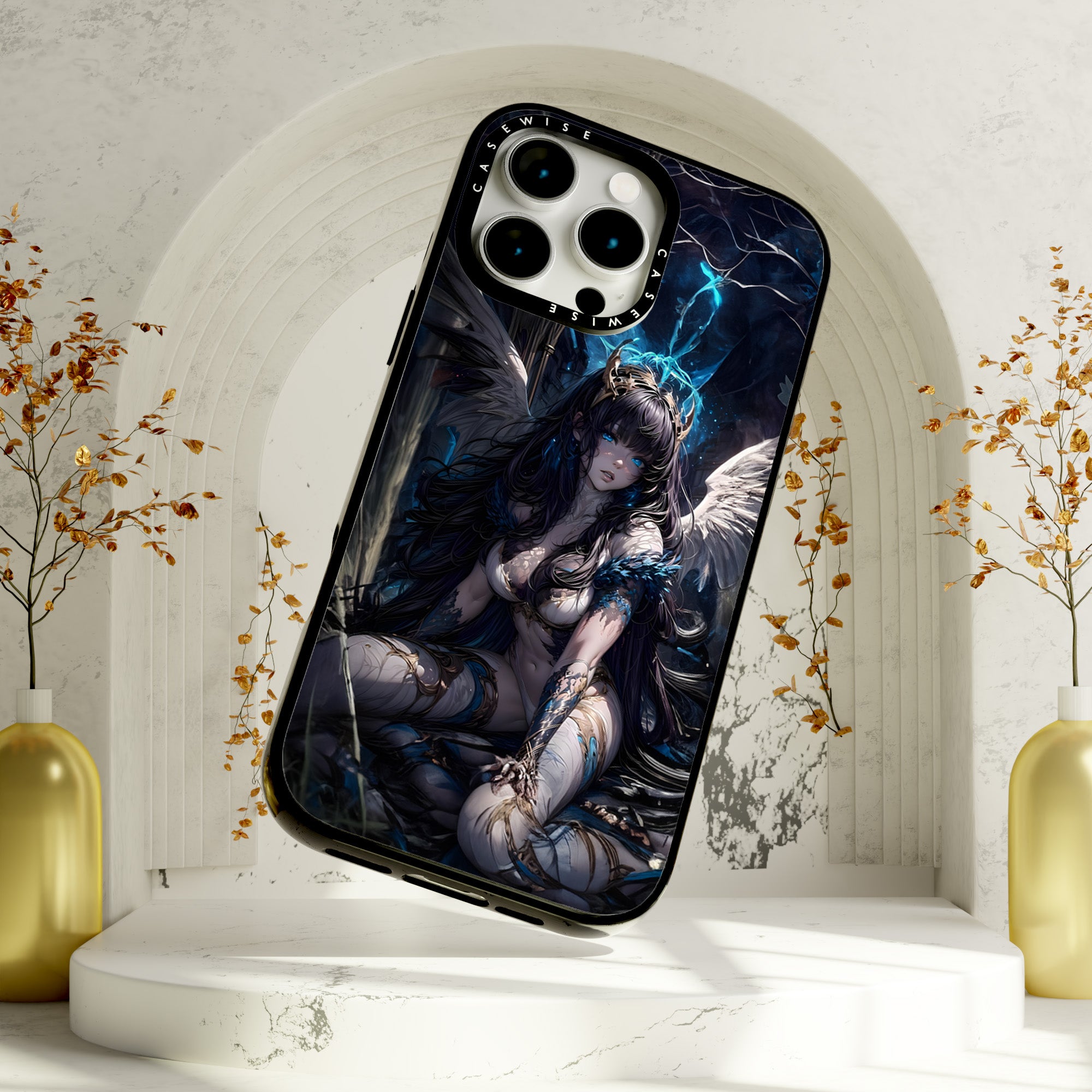 CASEWISE
CASEWISE