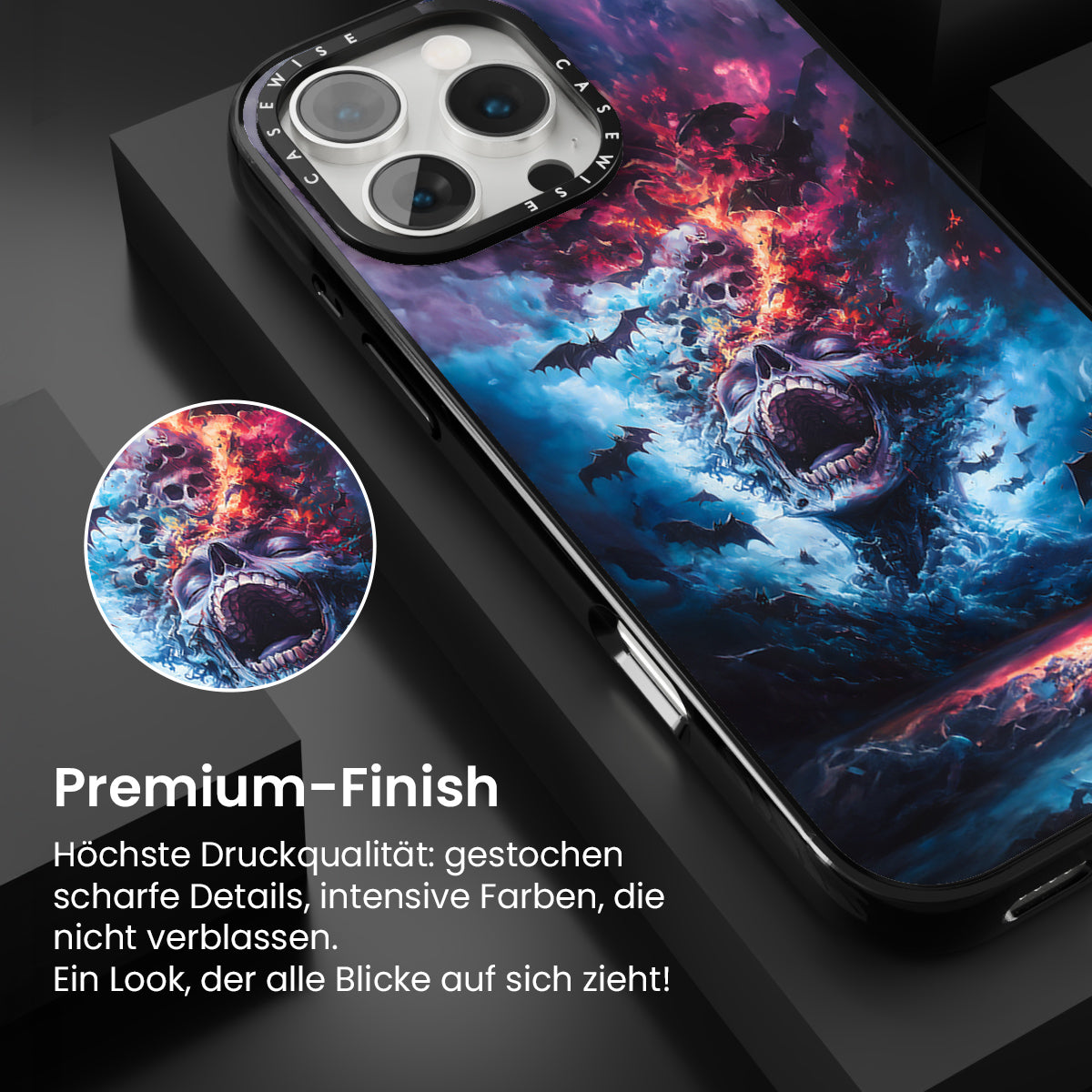 CASEWISE CASEWISE

Premium-Finish

Höchste Druckqualität: gestochen scharfe Details, intensive Farben, die nicht verblassen.
Ein Look, der alle Blicke auf sich zieht!