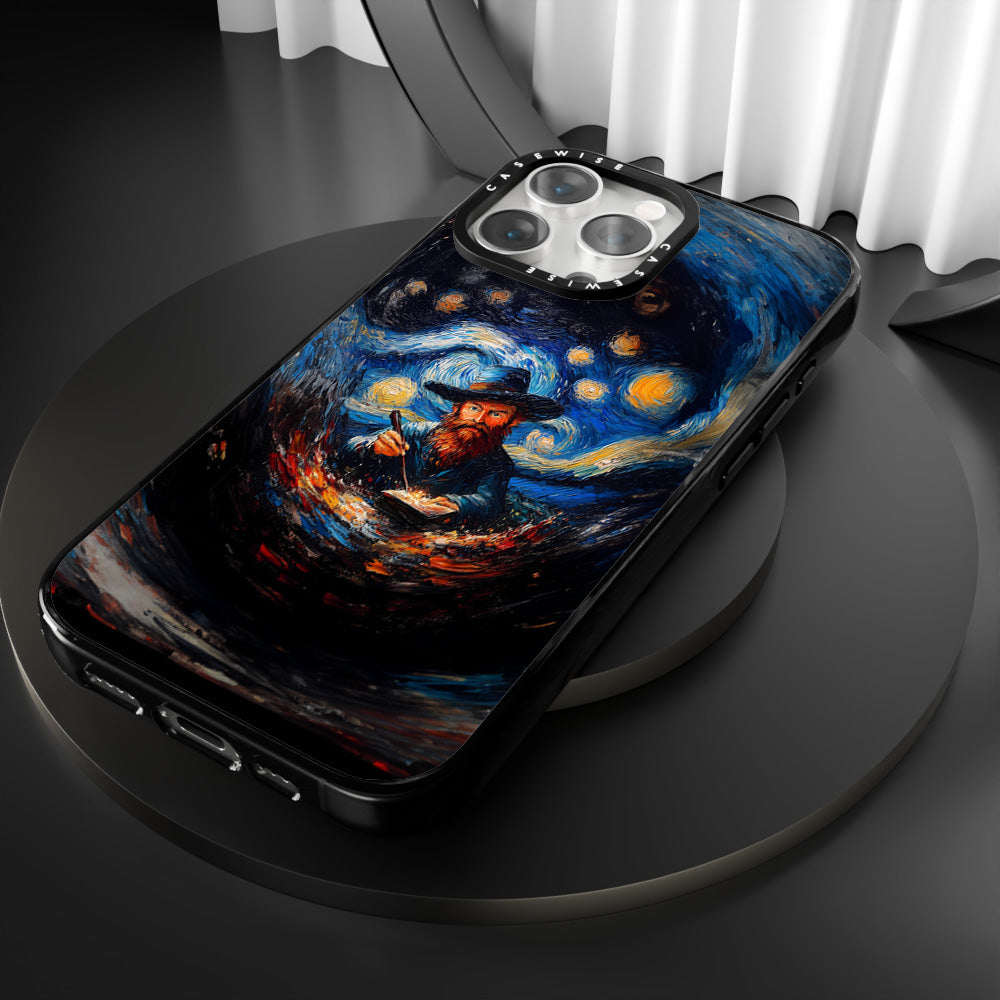 CASEWISE CASEWISE