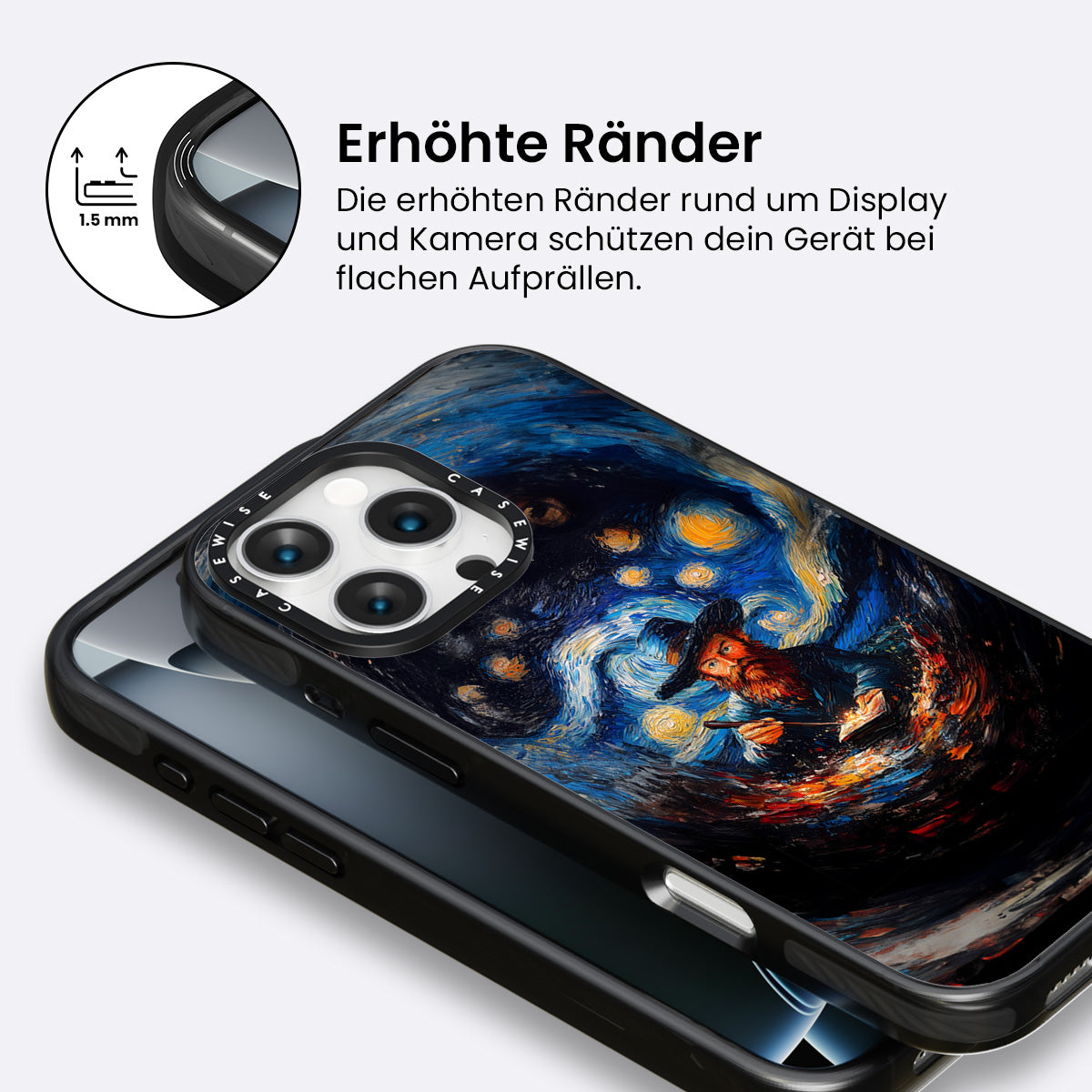 1.5 mm

Erhöhte Ränder

Die erhöhten Ränder rund um Display und Kamera schützen dein Gerät bei flachen Aufprällen.

CASEWISE CASEWISE