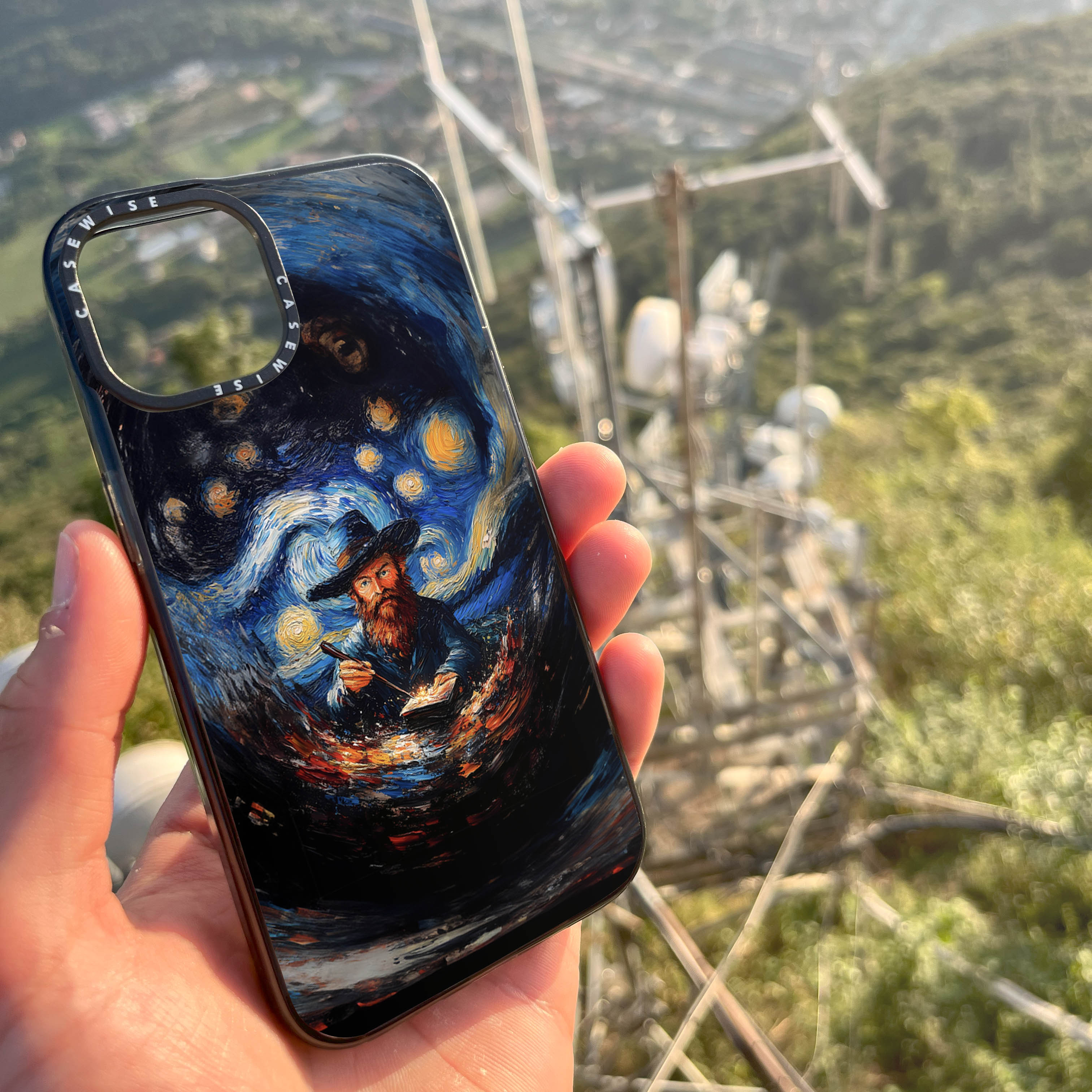 CASEWISE CASEWISE