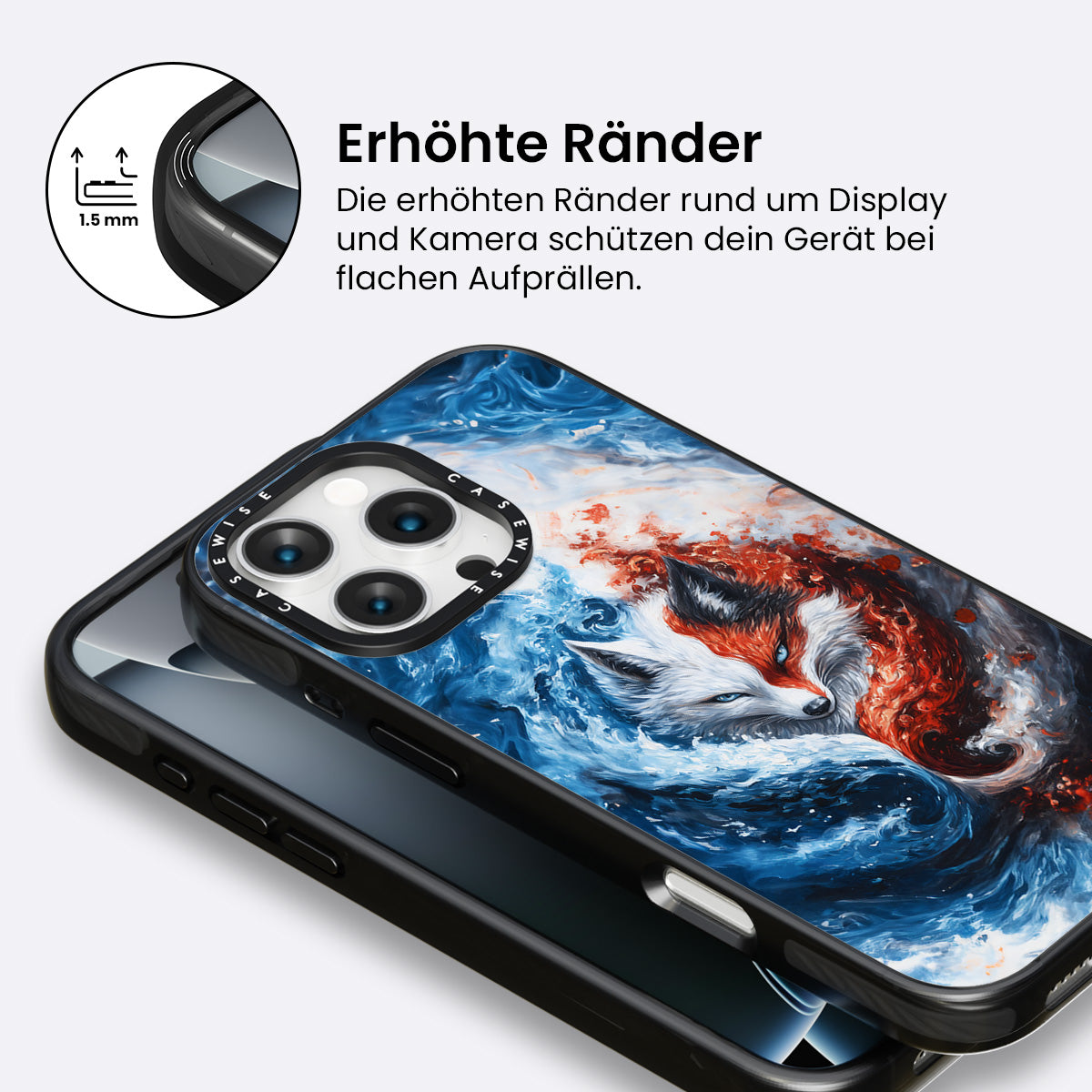 1.5 mm

Erhöhte Ränder

Die erhöhten Ränder rund um Display und Kamera schützen dein Gerät bei flachen Aufprällen.

CASEWISE CASEWISE