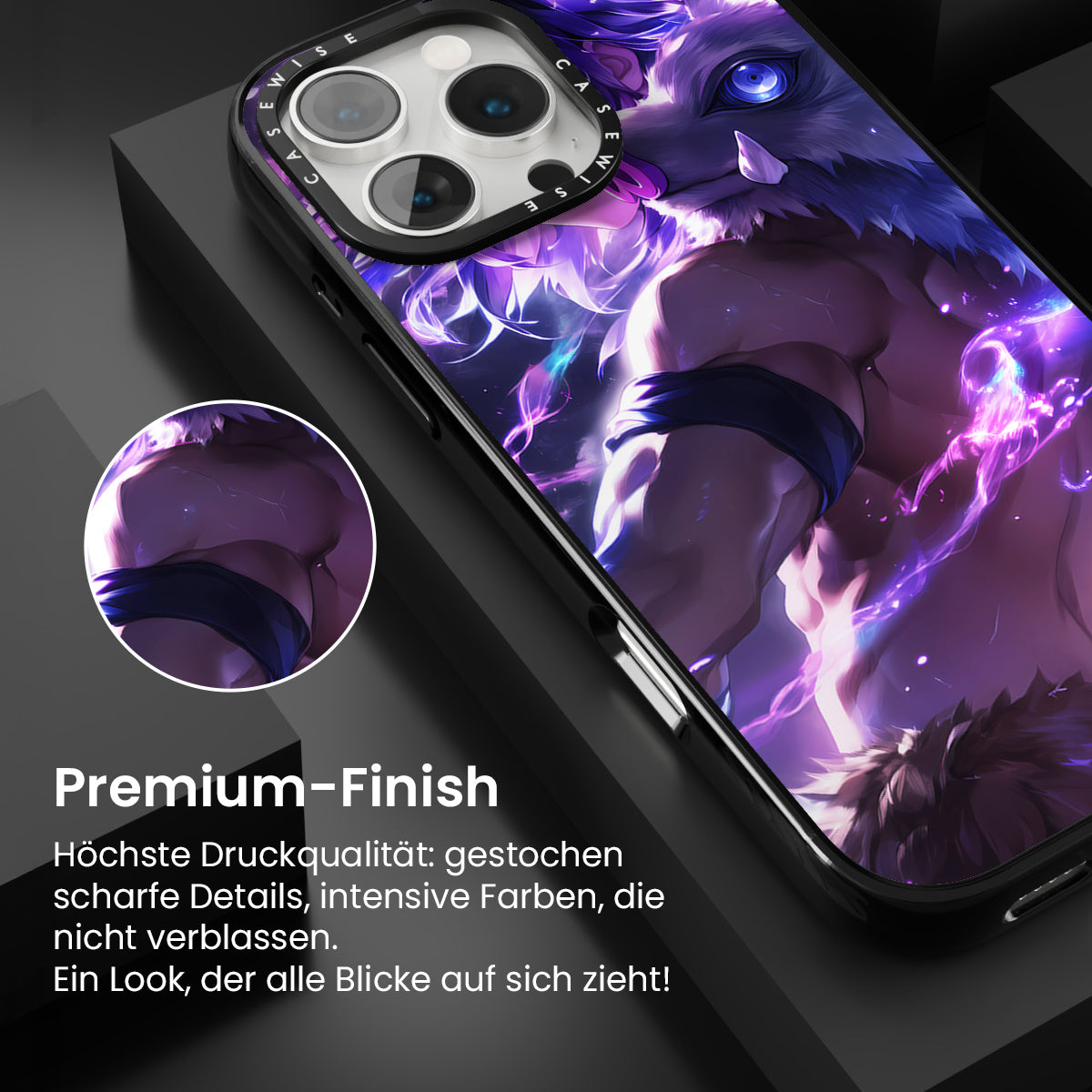 CASEWISE CASEWISE

Premium-Finish

Höchste Druckqualität: gestochen scharfe Details, intensive Farben, die nicht verblassen.
Ein Look, der alle Blicke auf sich zieht!