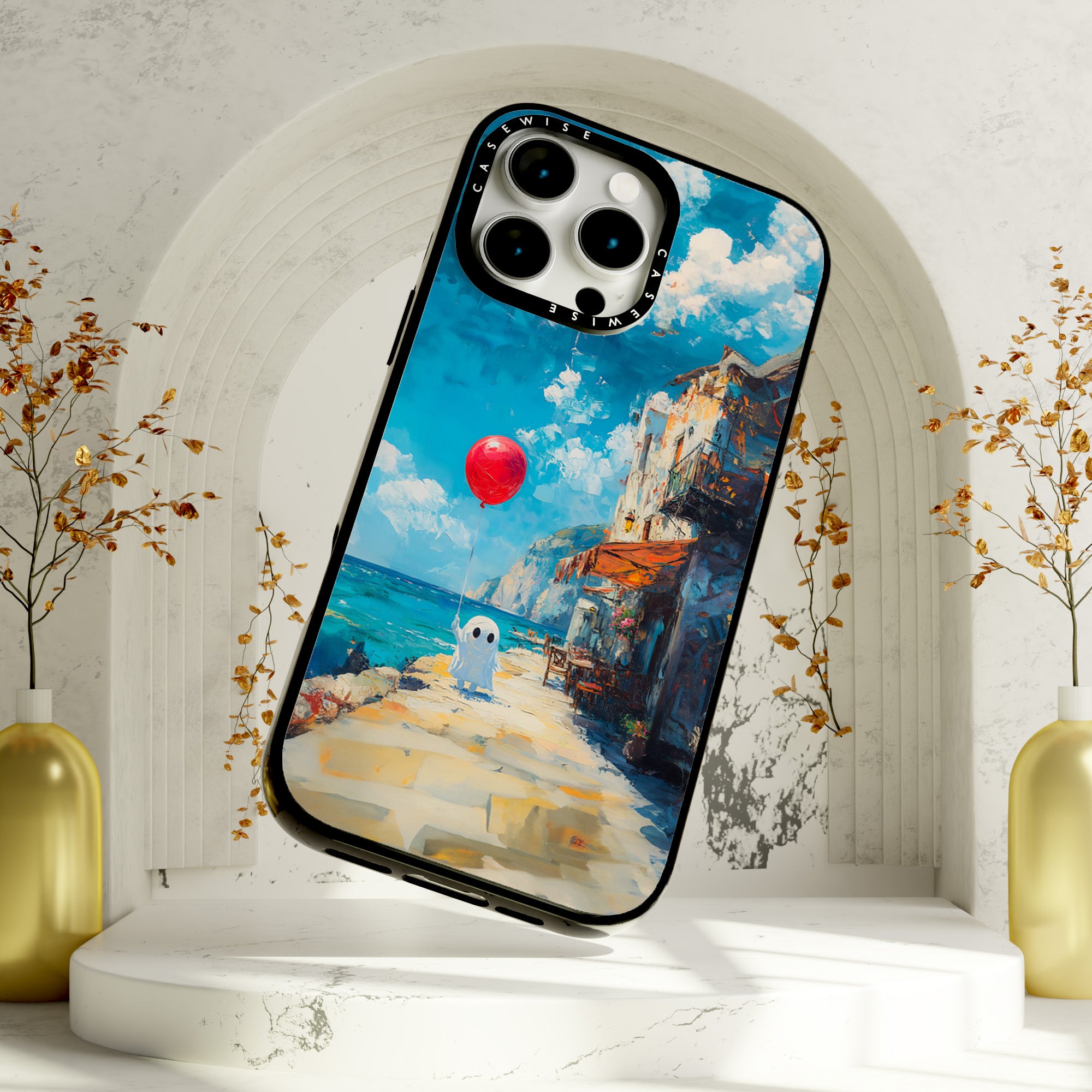 CASEWISE

CASEWISE