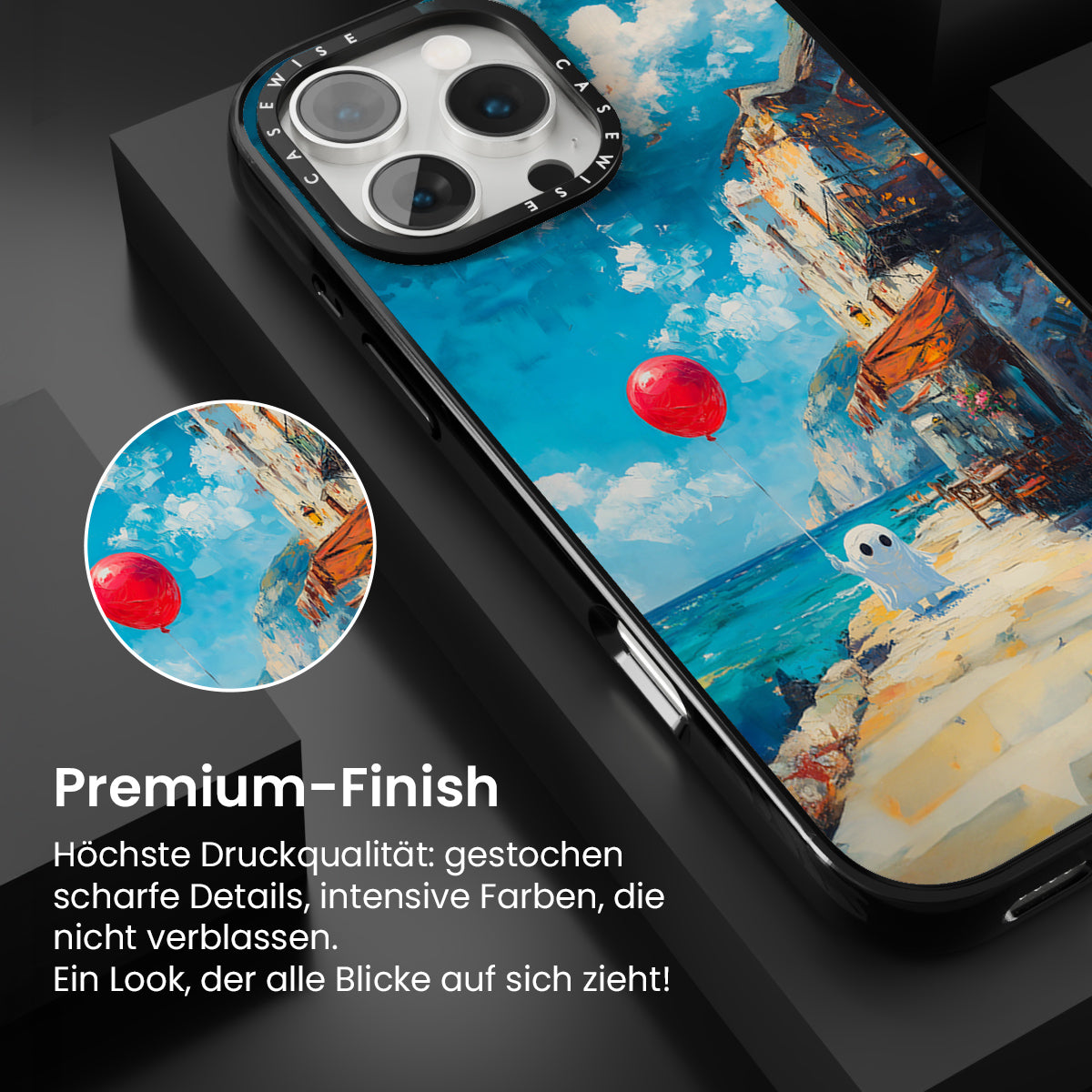 CASEWISE CASEWISE

Premium-Finish

Höchste Druckqualität: gestochen scharfe Details, intensive Farben, die nicht verblassen.
Ein Look, der alle Blicke auf sich zieht!