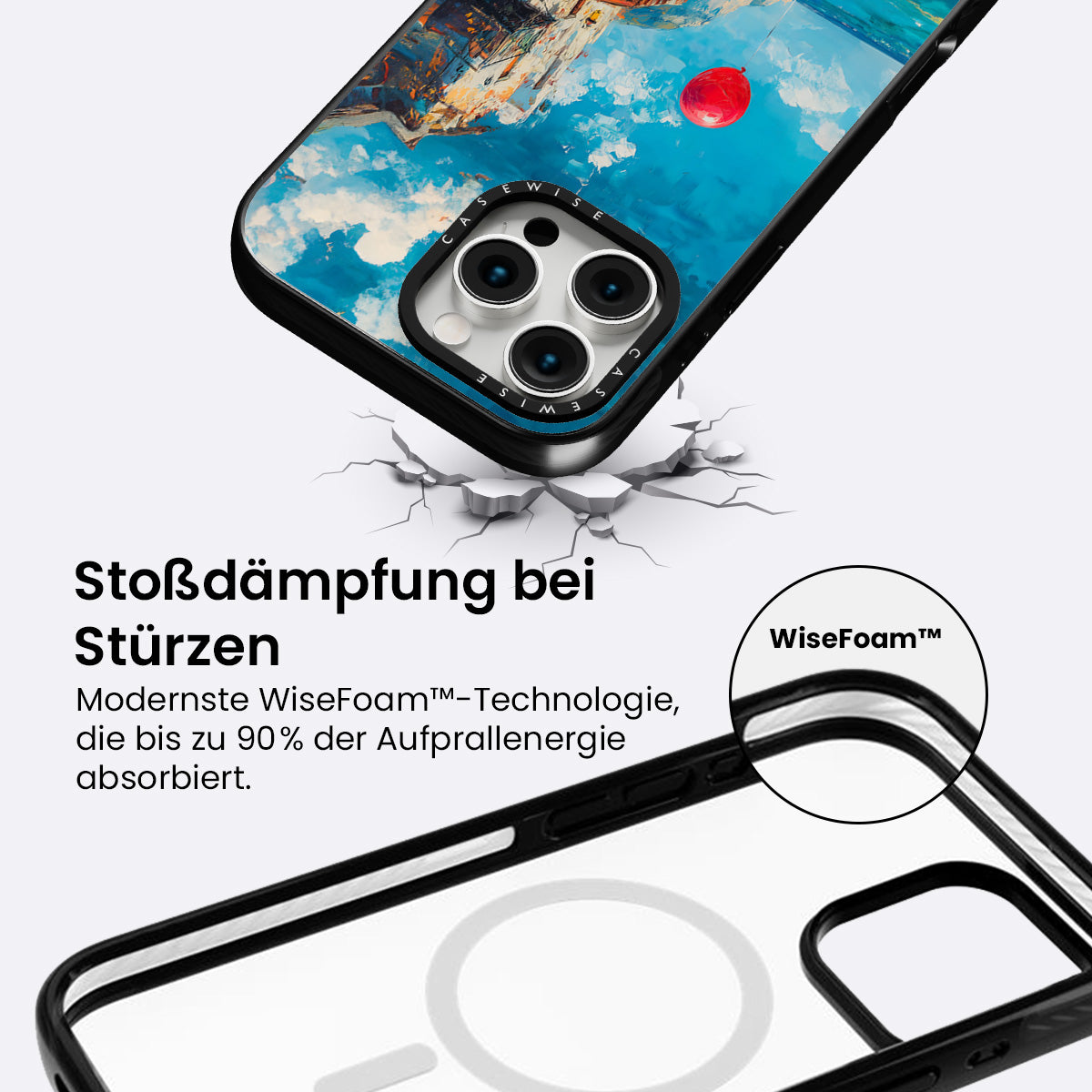 CASEWISE

CASEWISE

Stoßdämpfung bei Stürzen

Modernste WiseFoam™-Technologie, die bis zu 90% der Aufprallenergie absorbiert.

WiseFoam™