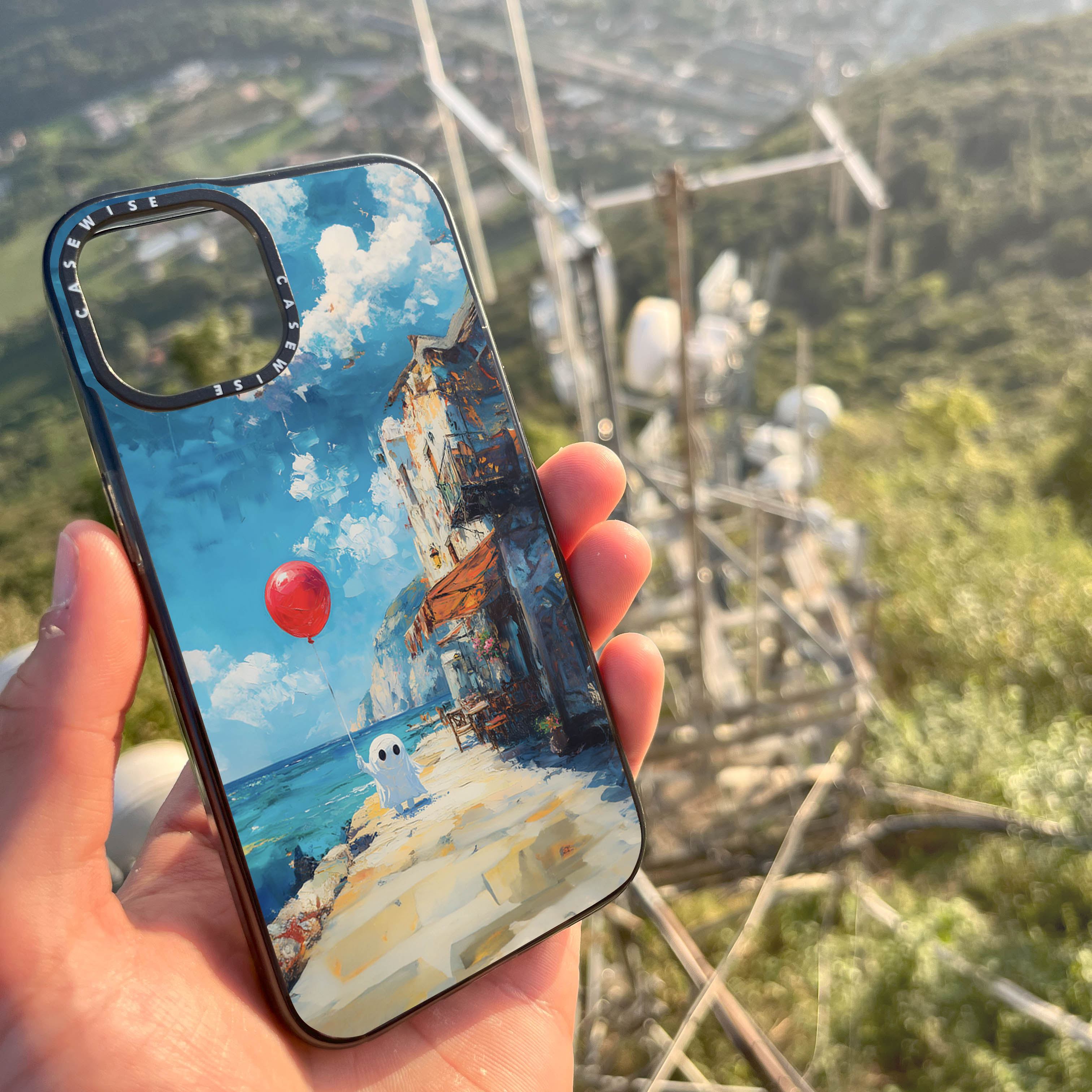 CASEWISE CASEWISE