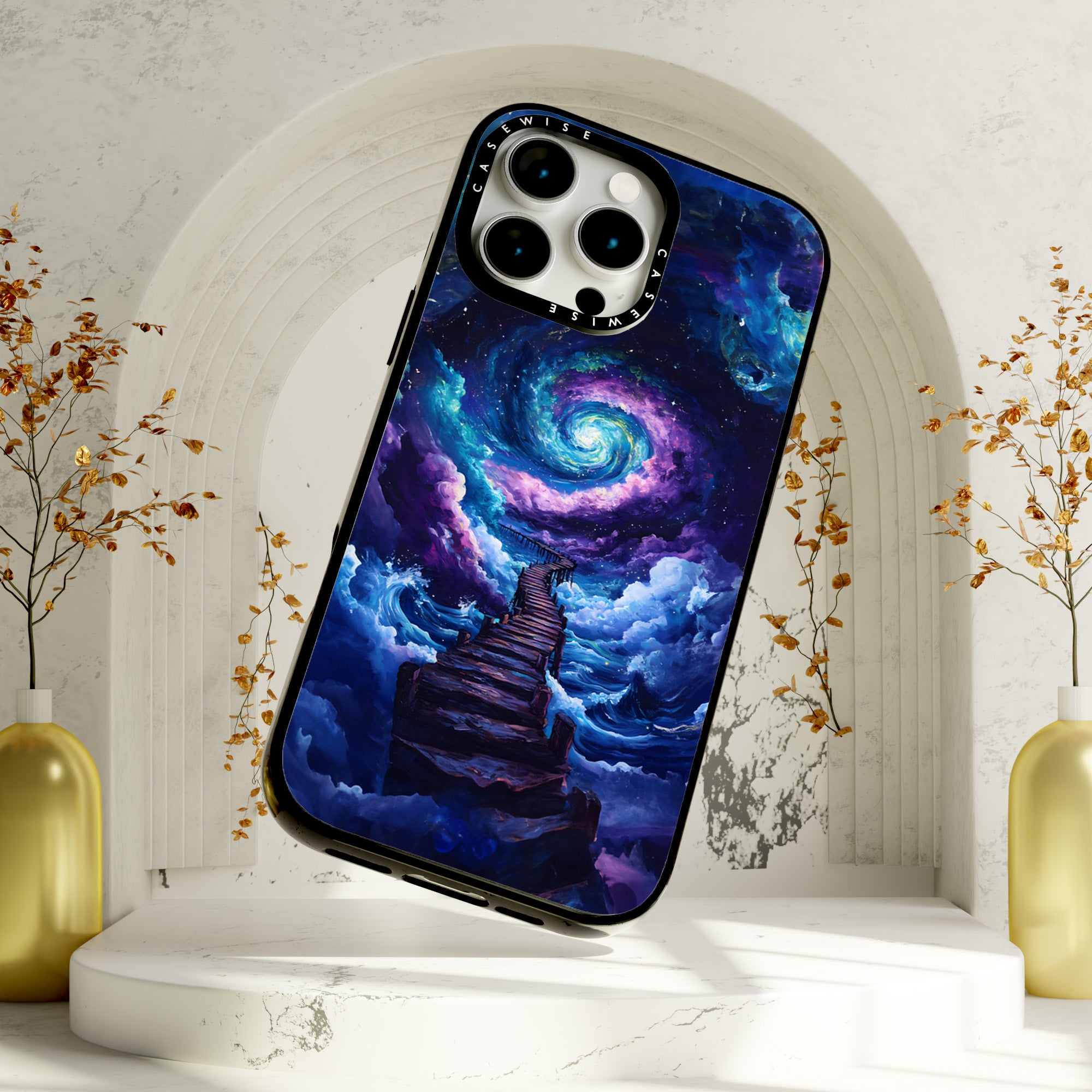 CASEWISE
CASEWISE