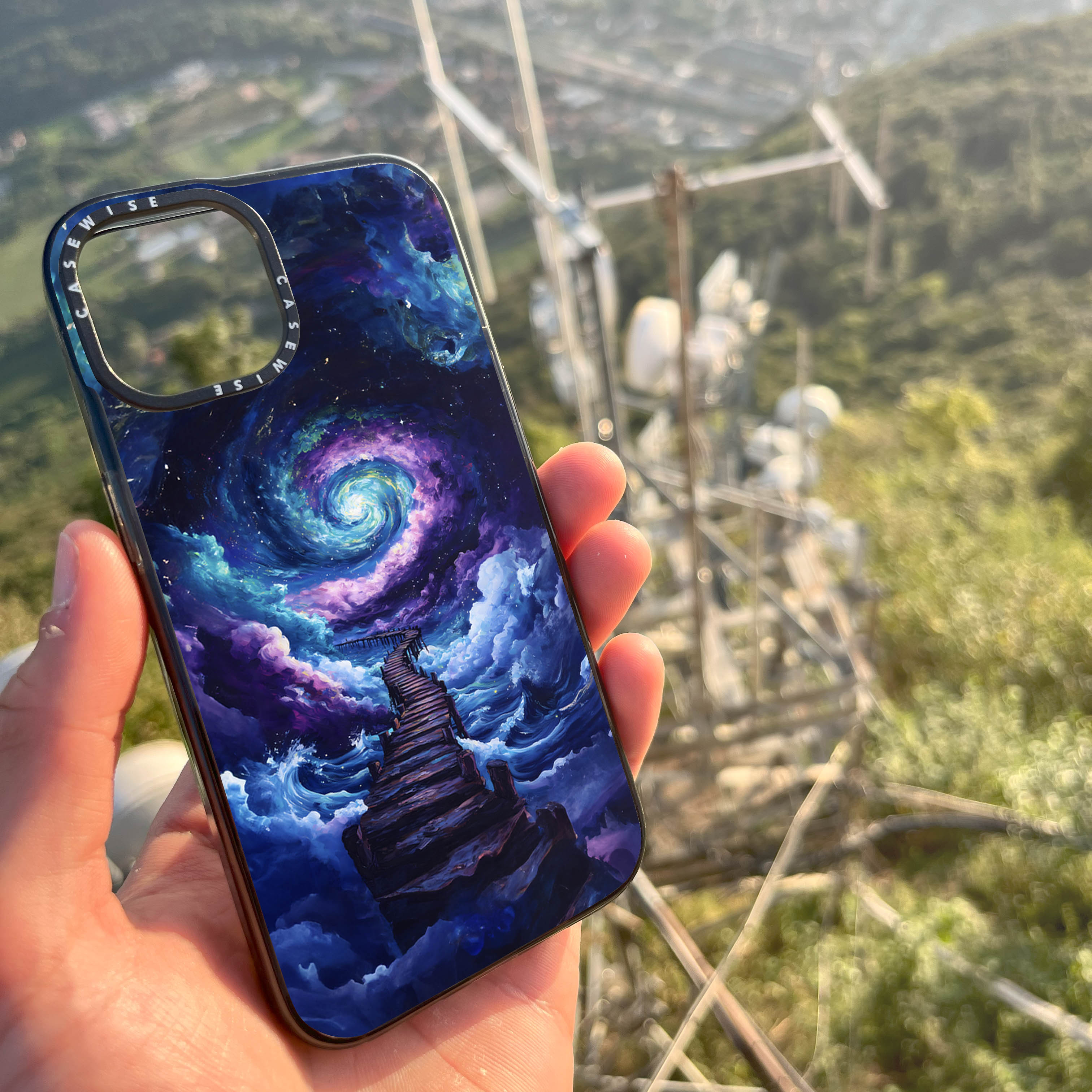 CASEWISE CASEWISE