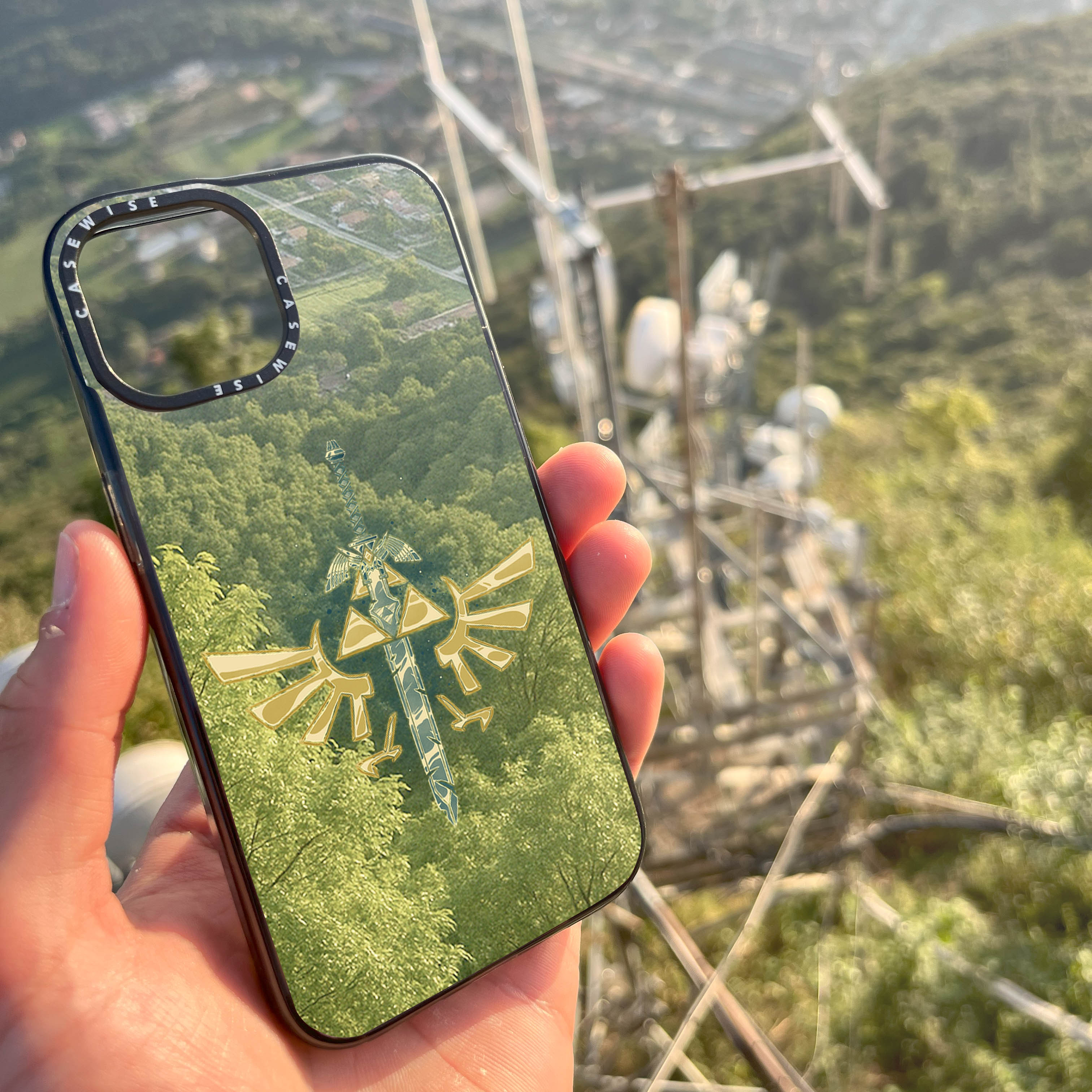 CASEWISE CASEWISE