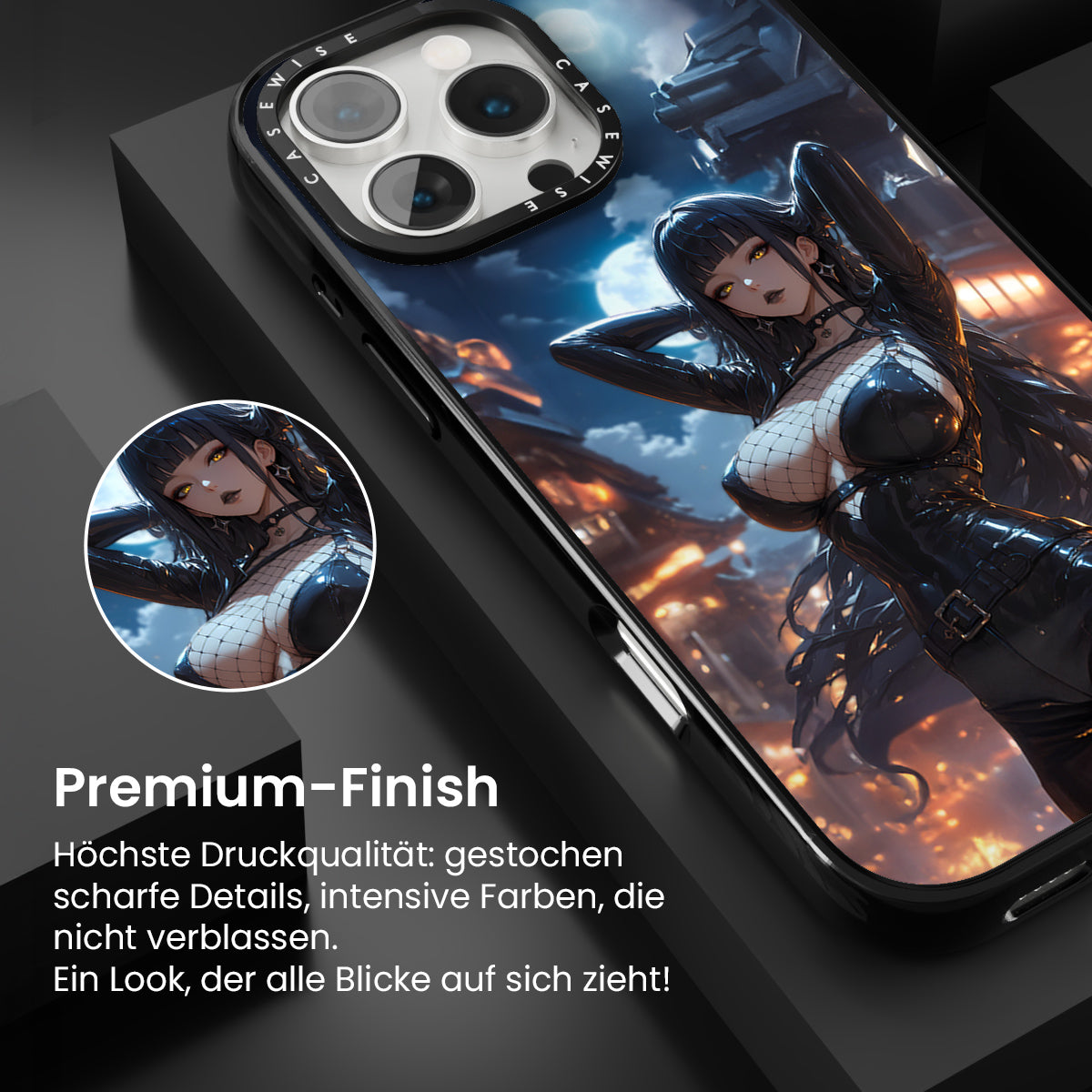 CASEWISE CASEWISE

Premium-Finish

Höchste Druckqualität: gestochen scharfe Details, intensive Farben, die nicht verblassen.
Ein Look, der alle Blicke auf sich zieht!