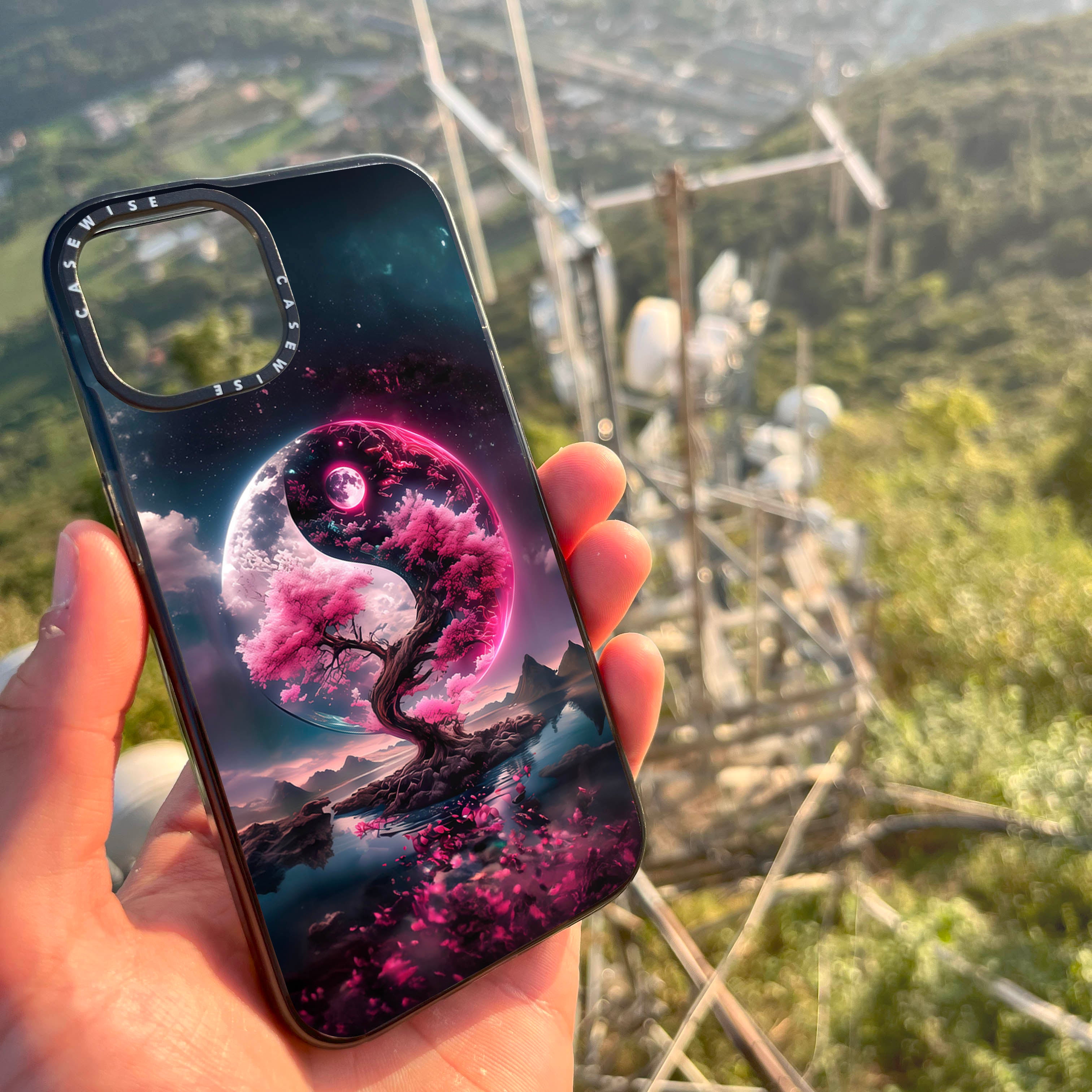 CASEWISE CASEWISE