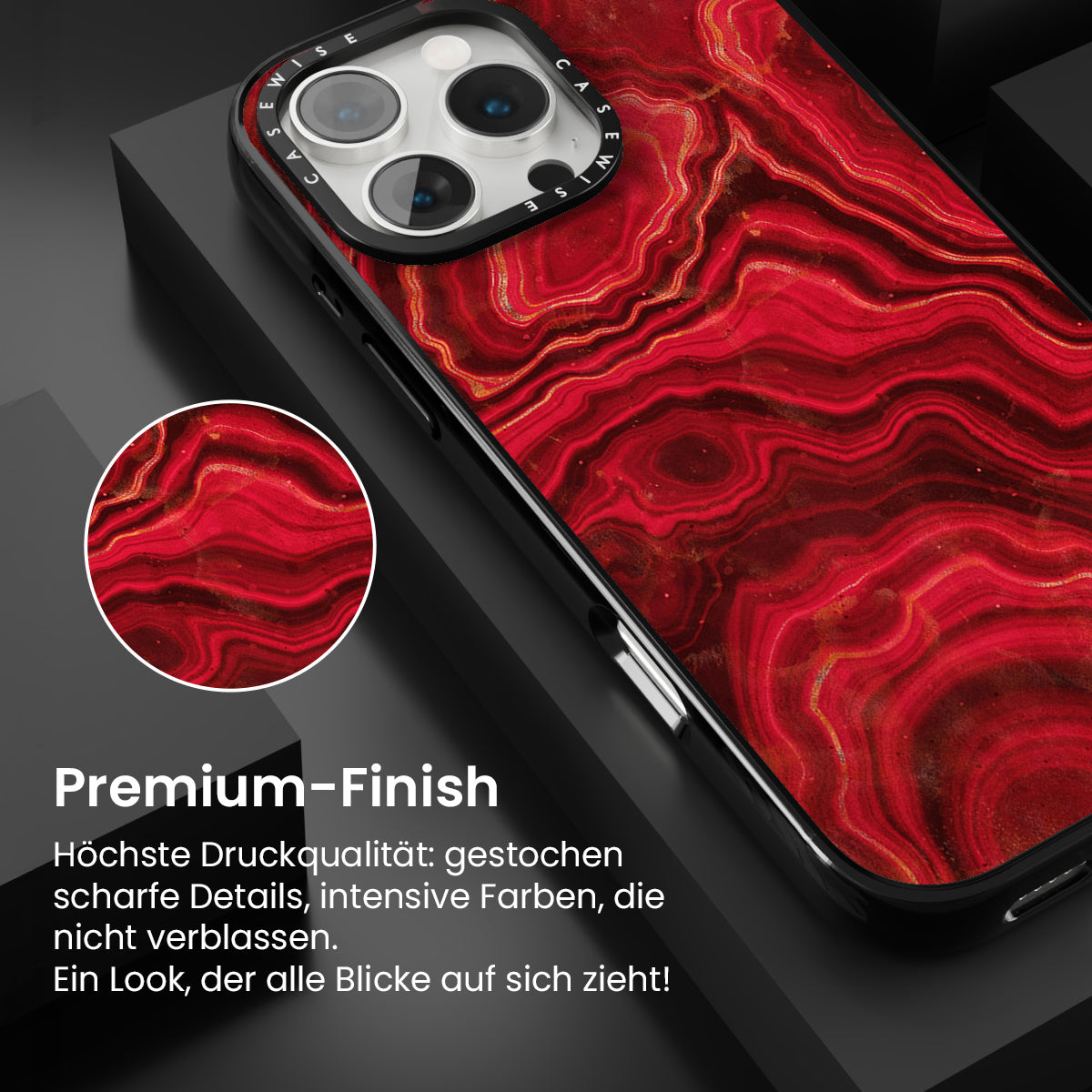 CASEWISE CASEWISE

Premium-Finish

Höchste Druckqualität: gestochen scharfe Details, intensive Farben, die nicht verblassen.
Ein Look, der alle Blicke auf sich zieht!