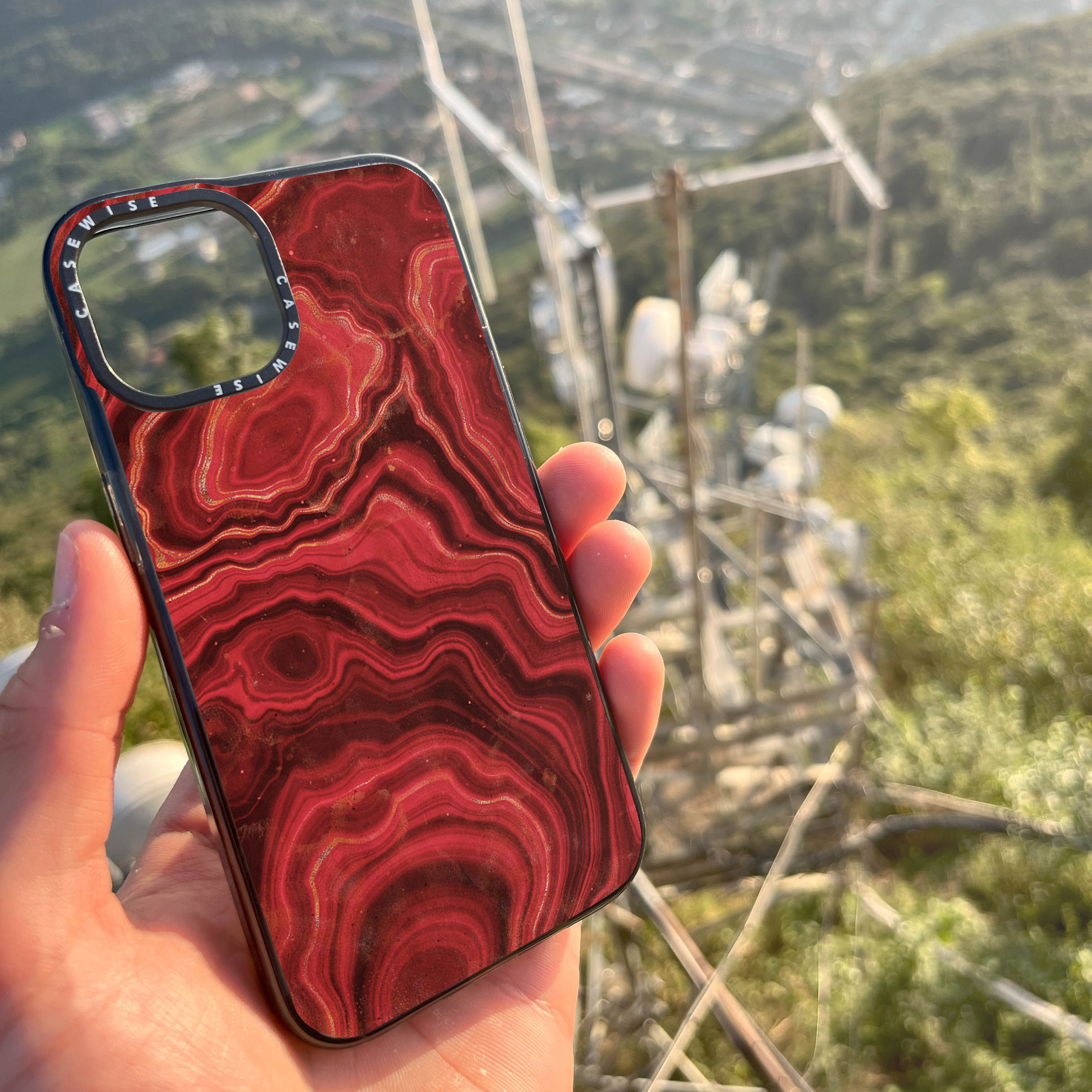 CASEWISE
CASEWISE