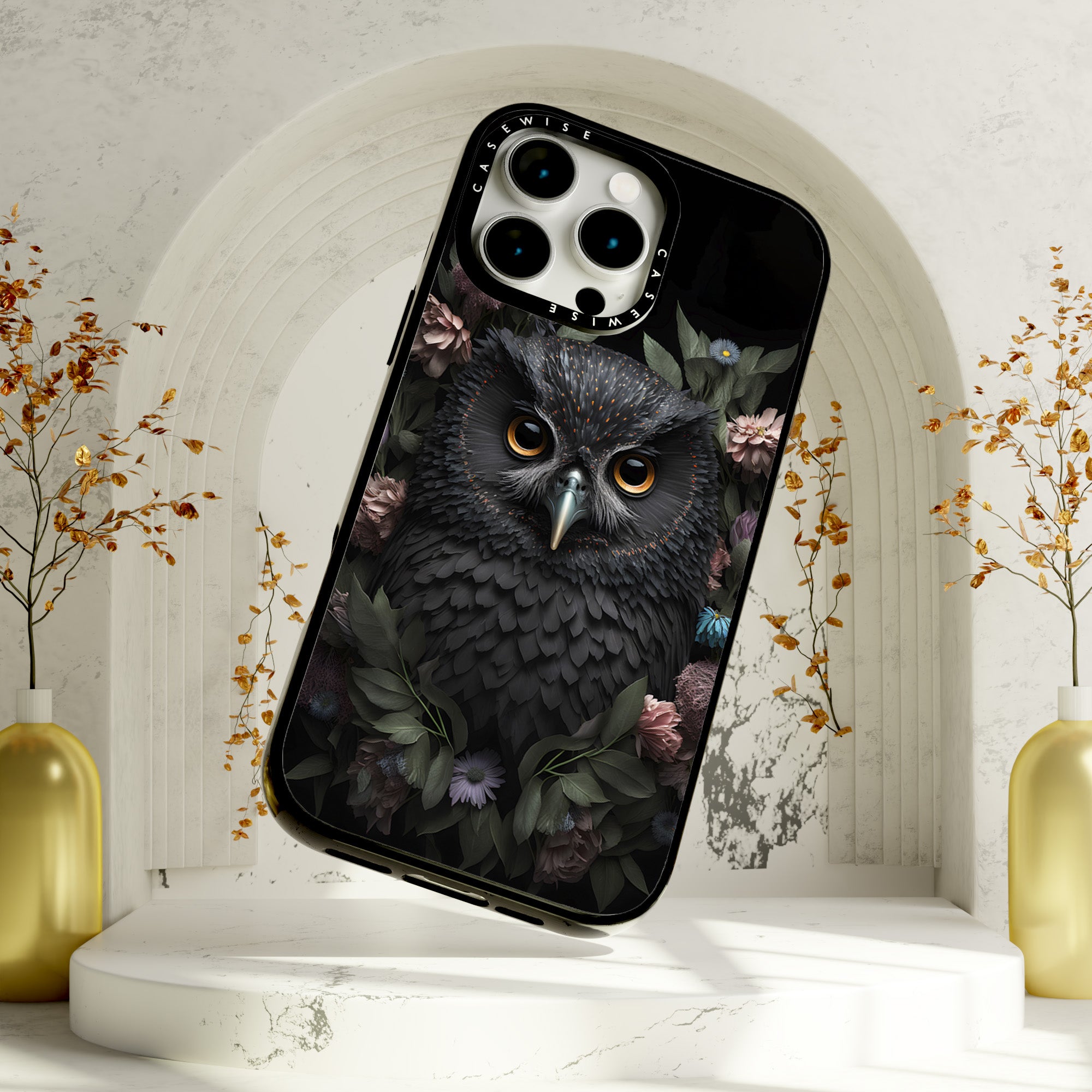 CASEWISE CASEWISE