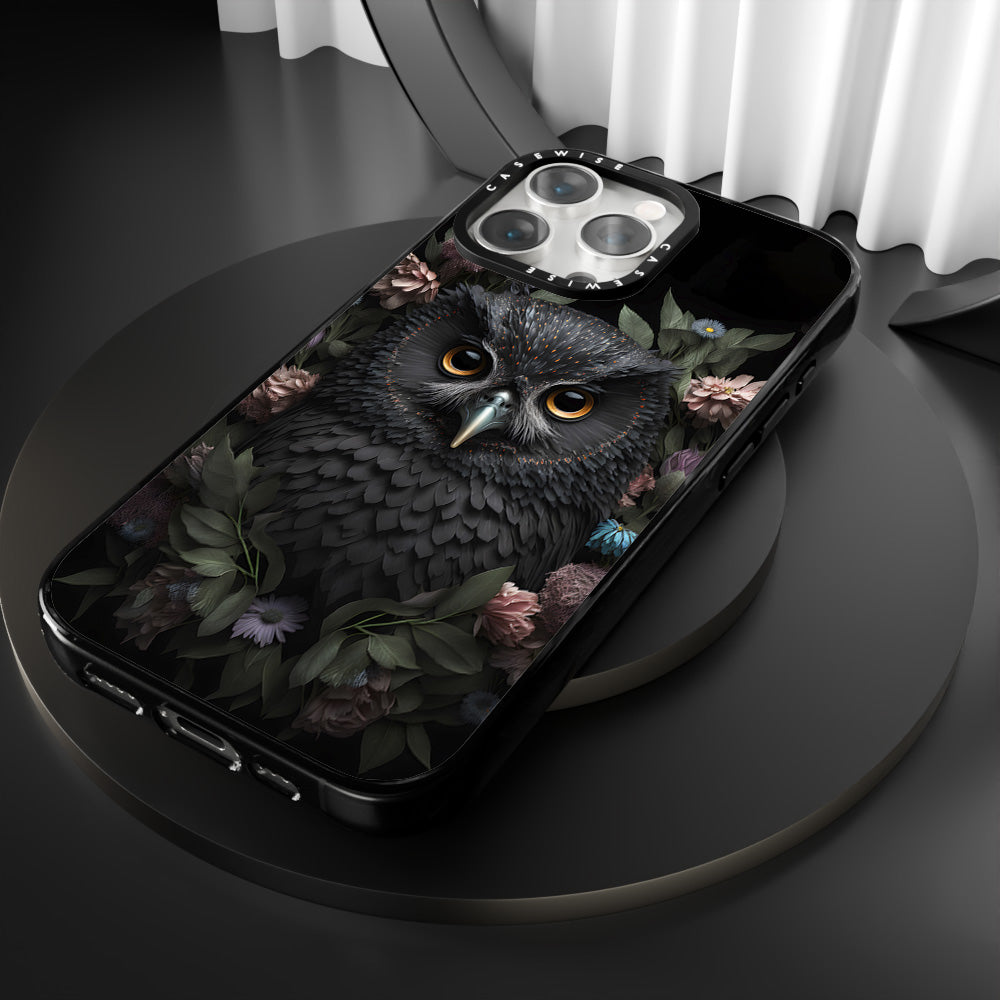 CASEWISE CASEWISE