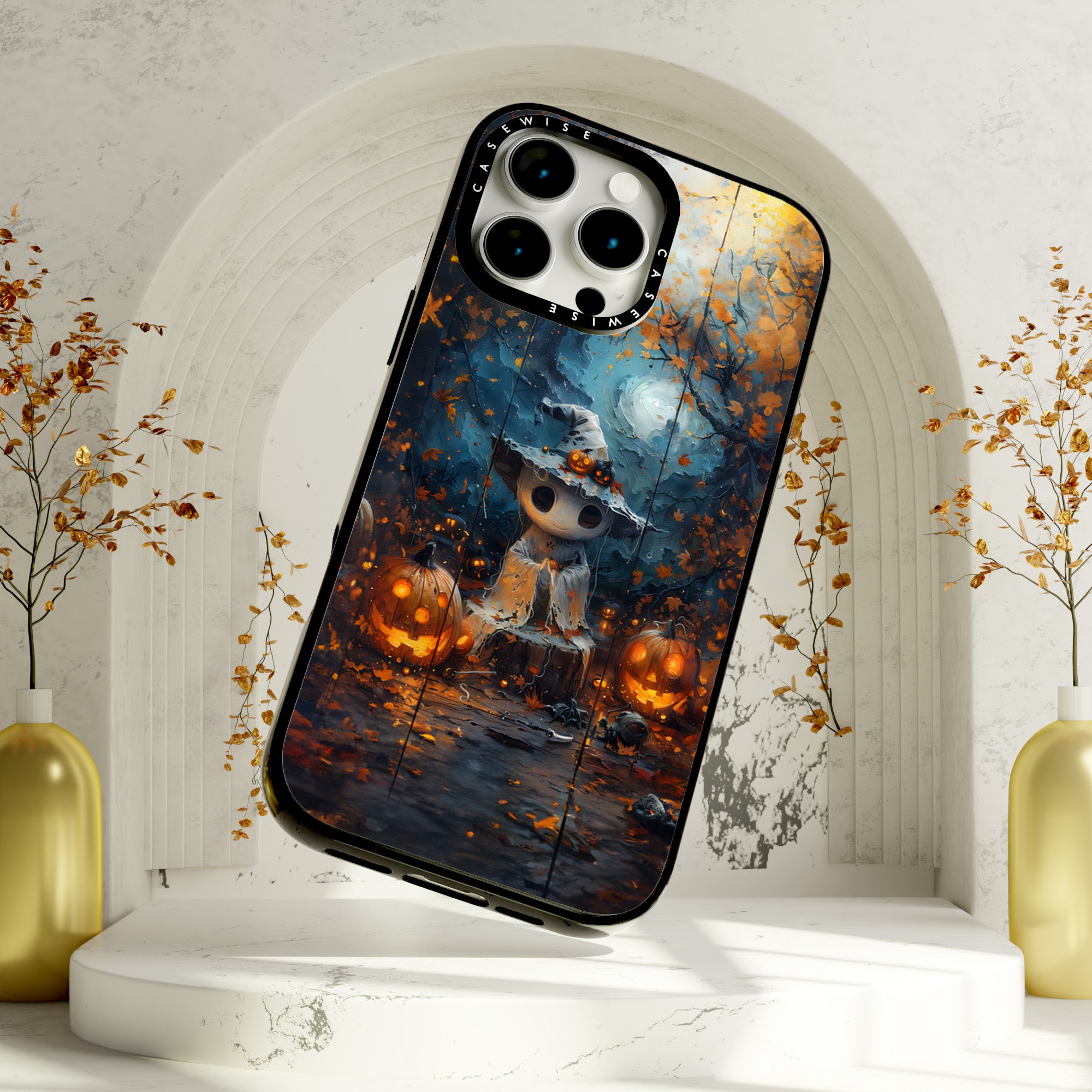 CASEWISE CASEWISE