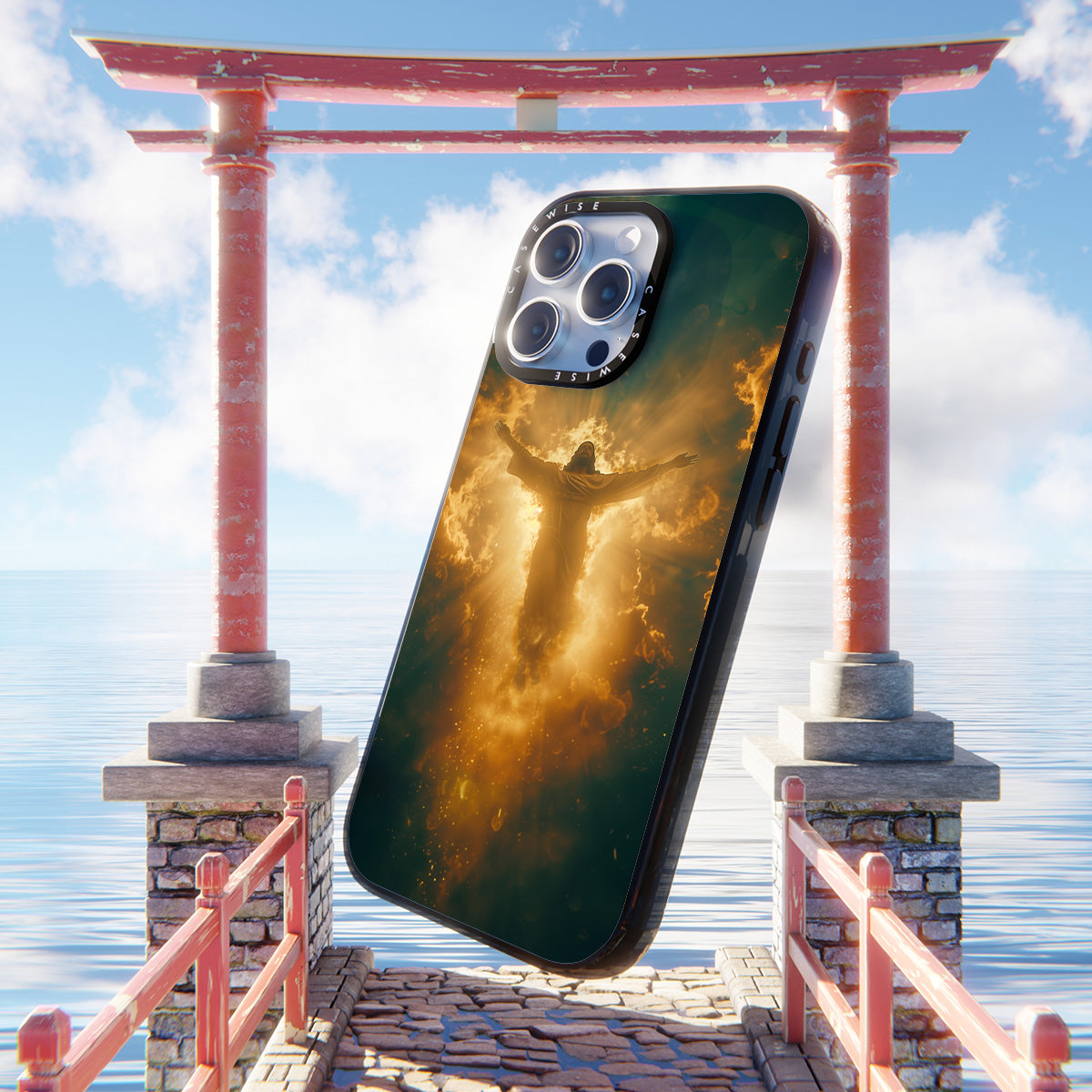 CASEWISE CASEWISE