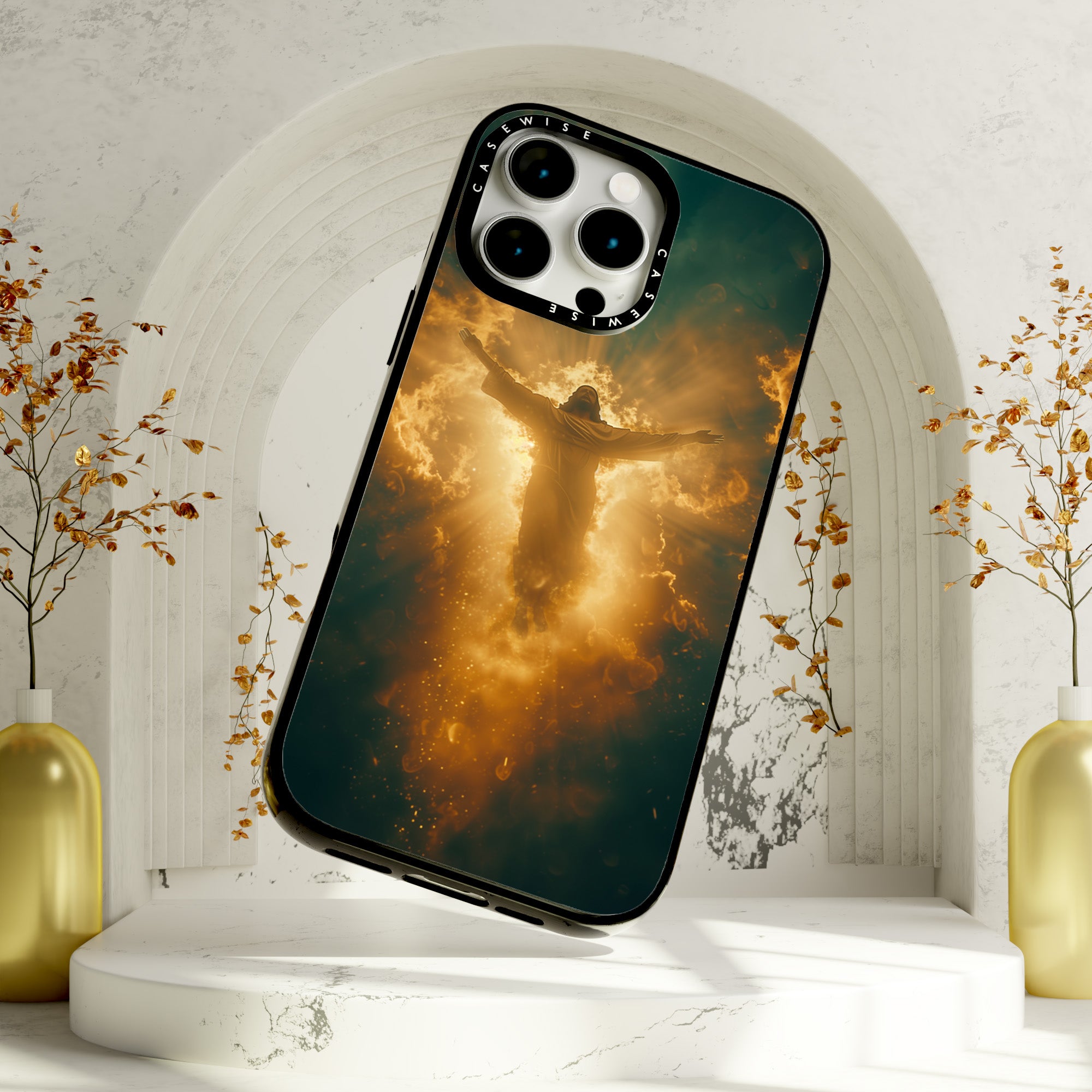 CASEWISE
CASEWISE