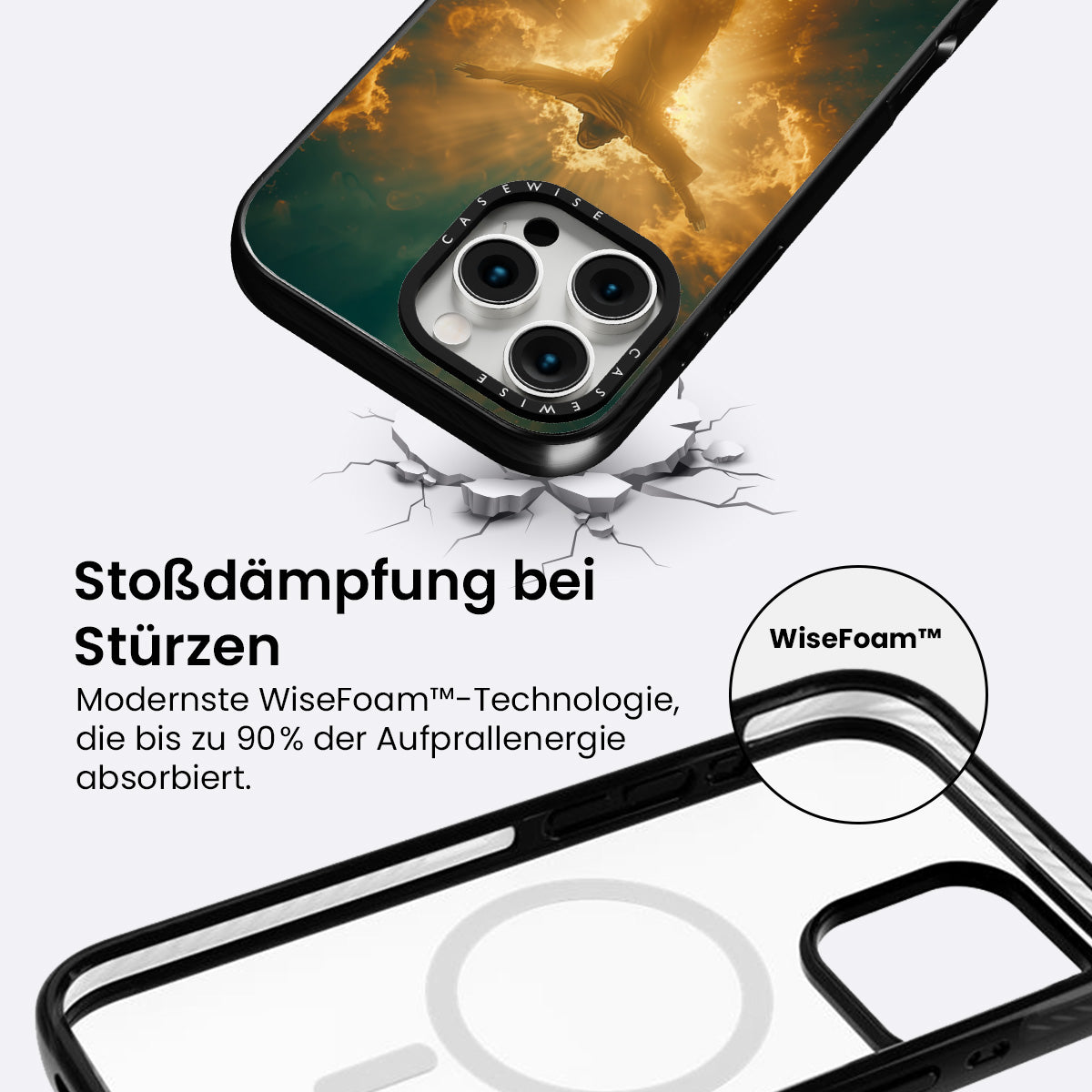 CASEWISE

CASEWISE

Stoßdämpfung bei Stürzen

Modernste WiseFoam™-Technologie, die bis zu 90% der Aufprallenergie absorbiert.

WiseFoam™