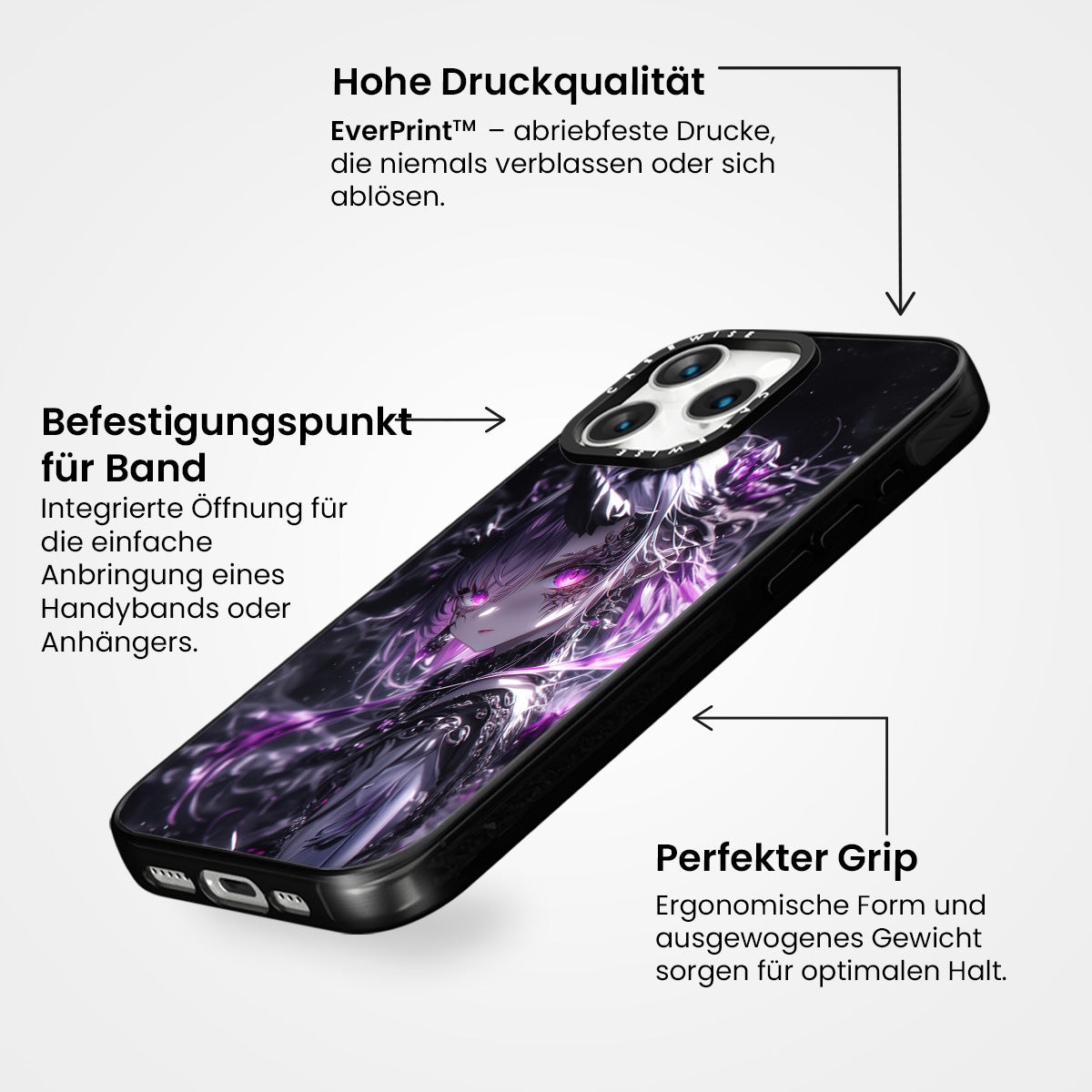 Hohe Druckqualität

EverPrint™ – abriebfeste Drucke, die niemals verblassen oder sich ablösen.

Befestigungspunkt für Band

Integrierte Öffnung für die einfache Anbringung eines Handybands oder Anhängers.

CASEWISE

CASEWISE

Perfekter Grip

Ergonomische Form und ausgewogenes Gewicht sorgen für optimalen Halt.