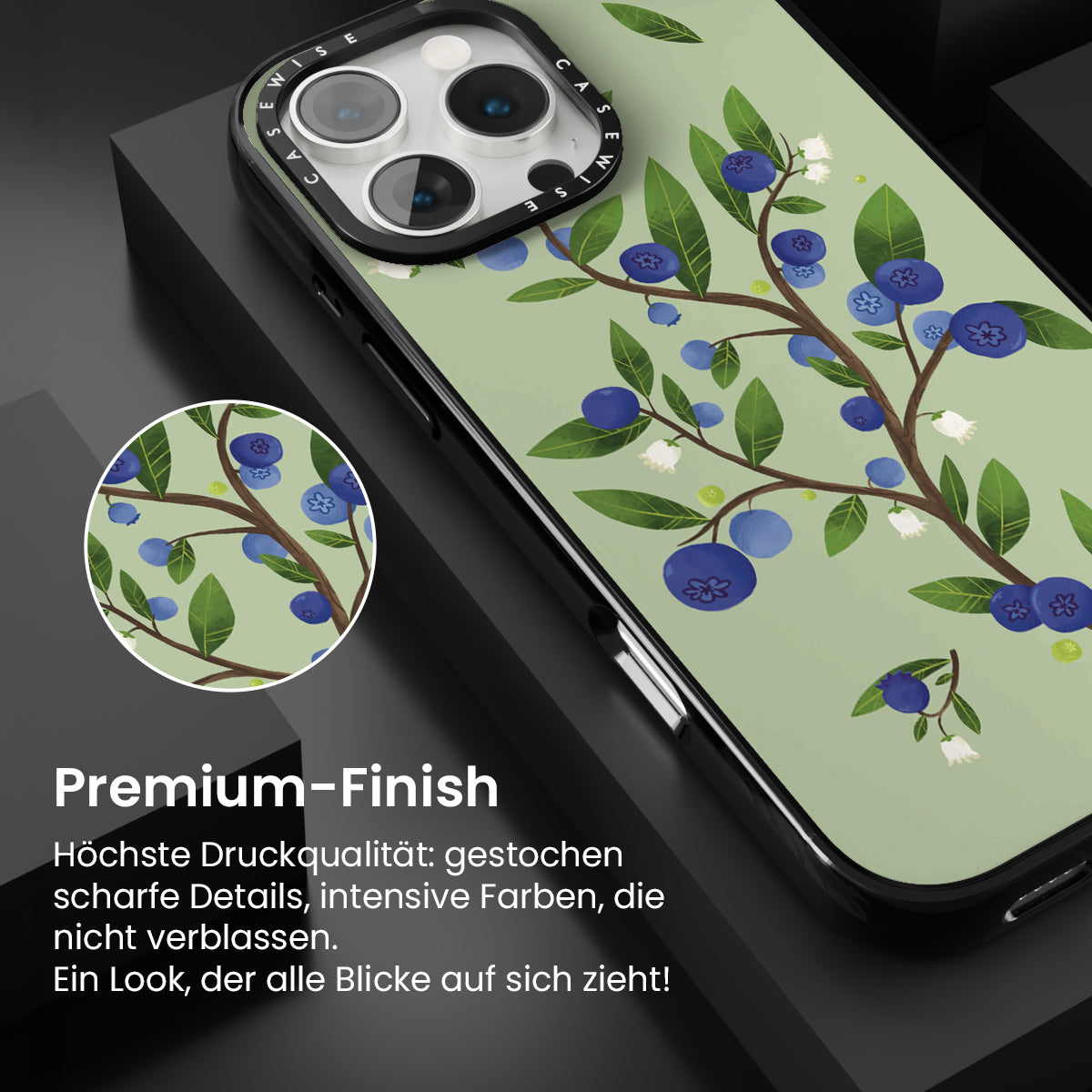 CASEWISE CASEWISE

Premium-Finish

Höchste Druckqualität: gestochen scharfe Details, intensive Farben, die nicht verblassen.
Ein Look, der alle Blicke auf sich zieht!