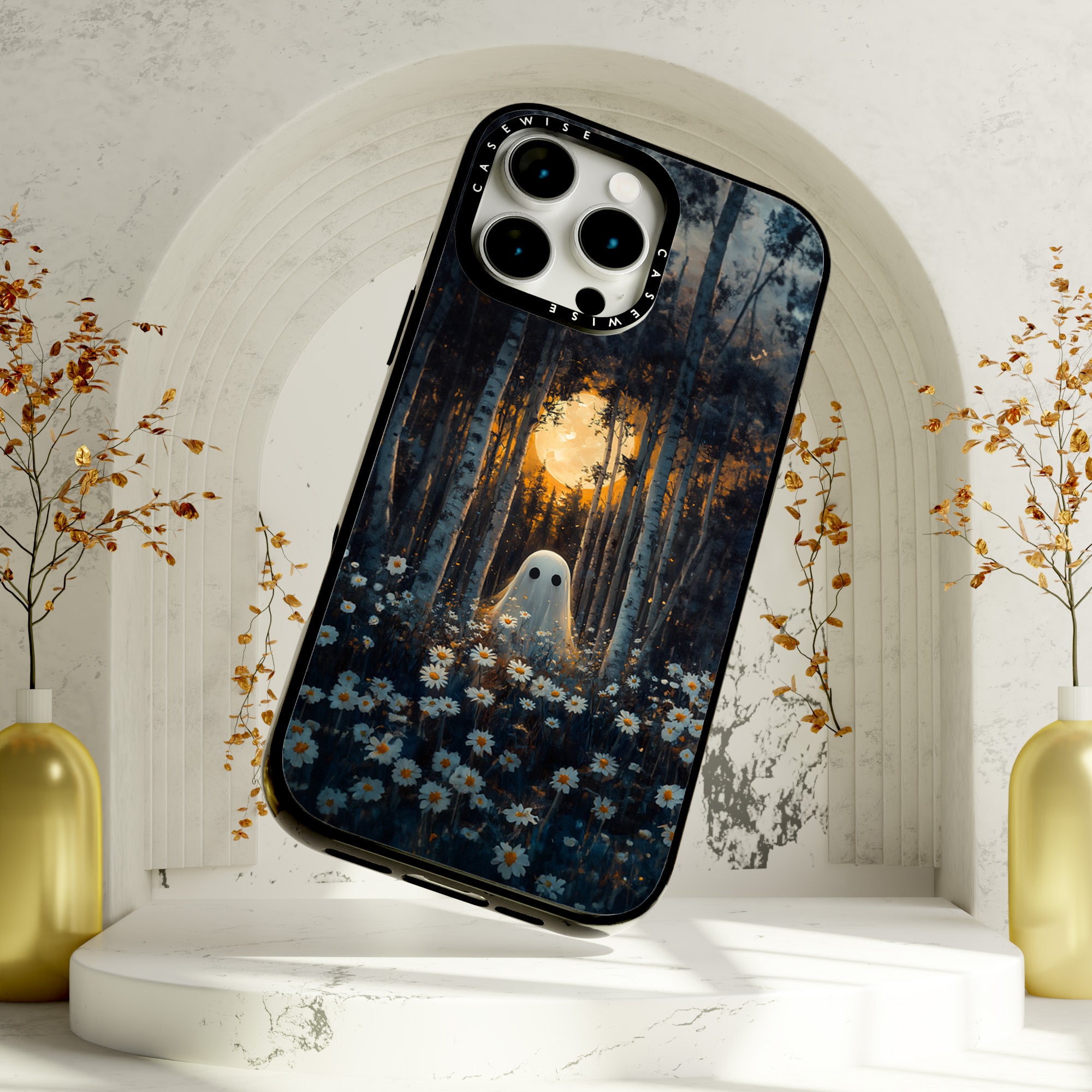 CASEWISE
CASEWISE