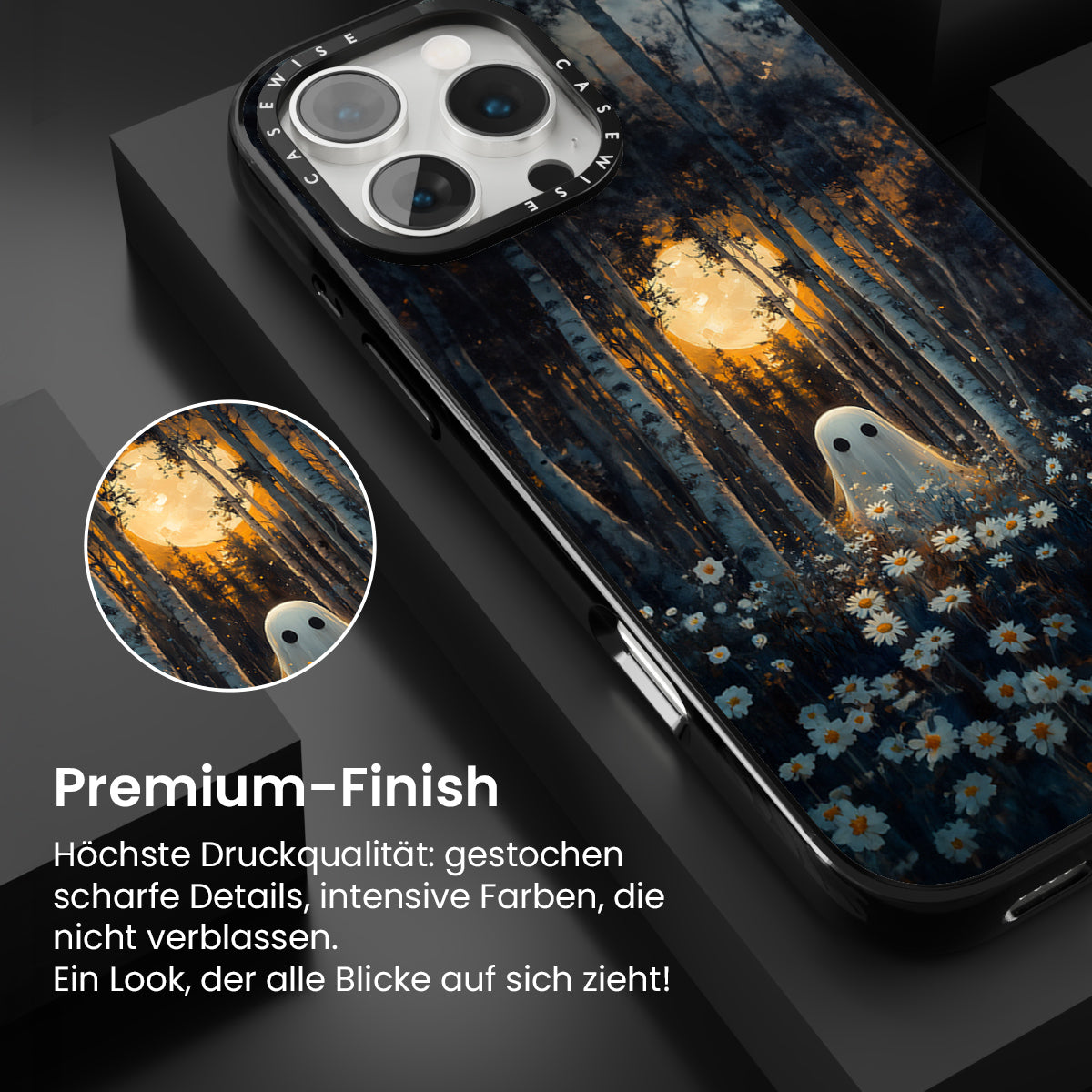 CASEWISE CASEWISE

Premium-Finish

Höchste Druckqualität: gestochen scharfe Details, intensive Farben, die nicht verblassen.
Ein Look, der alle Blicke auf sich zieht!