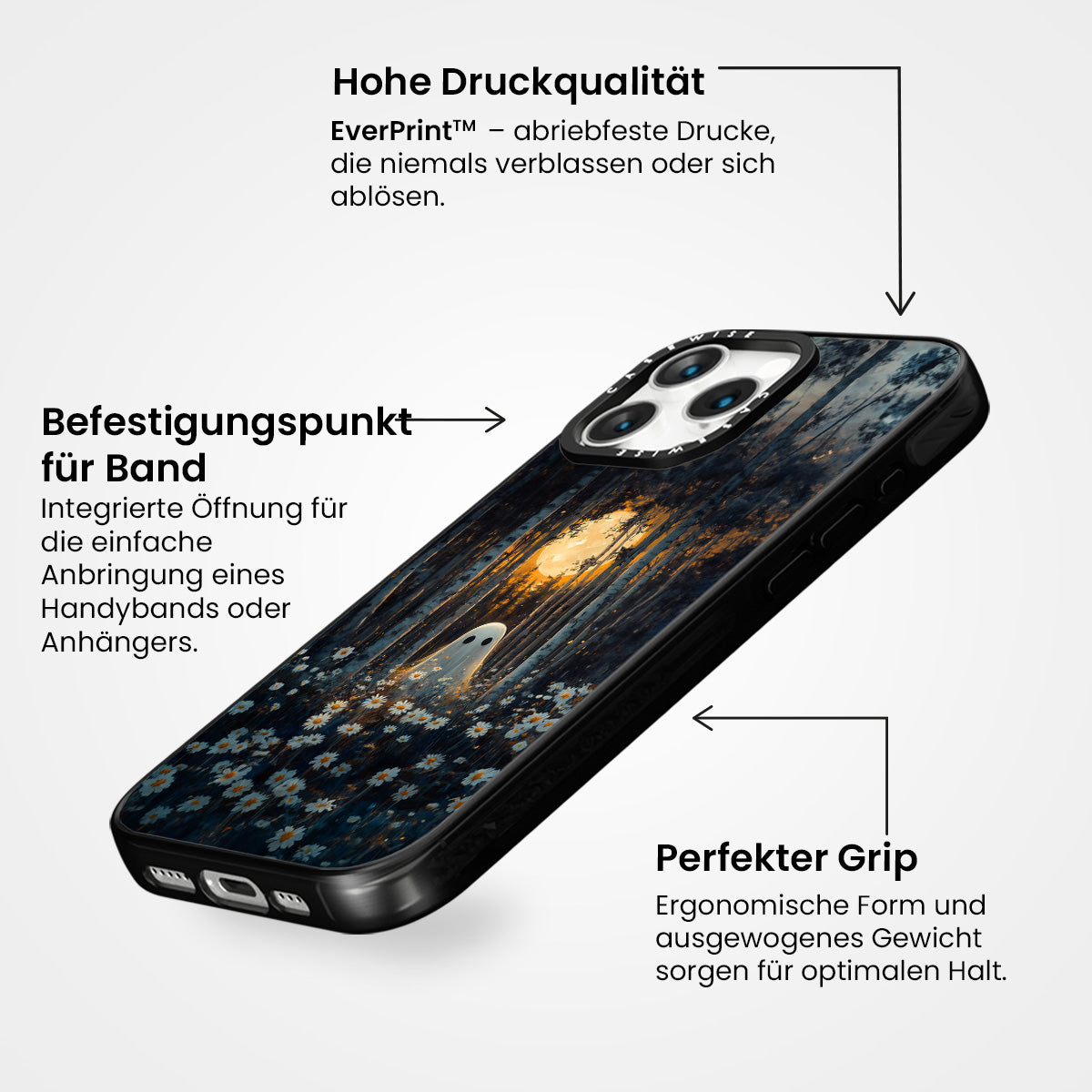 Hohe Druckqualität

EverPrint™ – abriebfeste Drucke, die niemals verblassen oder sich ablösen.

Befestigungspunkt für Band

Integrierte Öffnung für die einfache Anbringung eines Handybands oder Anhängers.

CASEWISE

CASEWISE

Perfekter Grip

Ergonomische Form und ausgewogenes Gewicht sorgen für optimalen Halt.