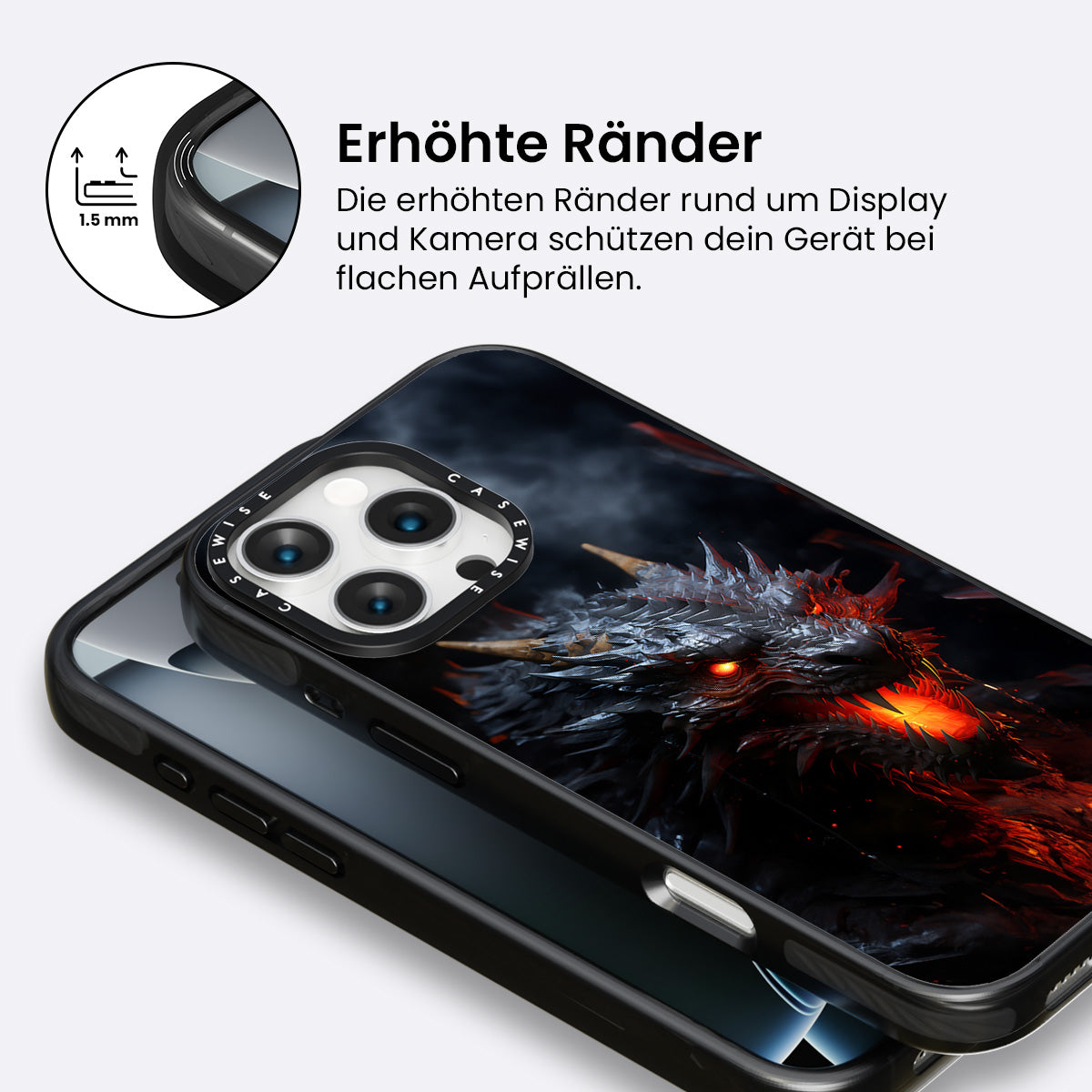 1.5 mm

Erhöhte Ränder

Die erhöhten Ränder rund um Display und Kamera schützen dein Gerät bei flachen Aufprällen.

CASEWISE CASEWISE