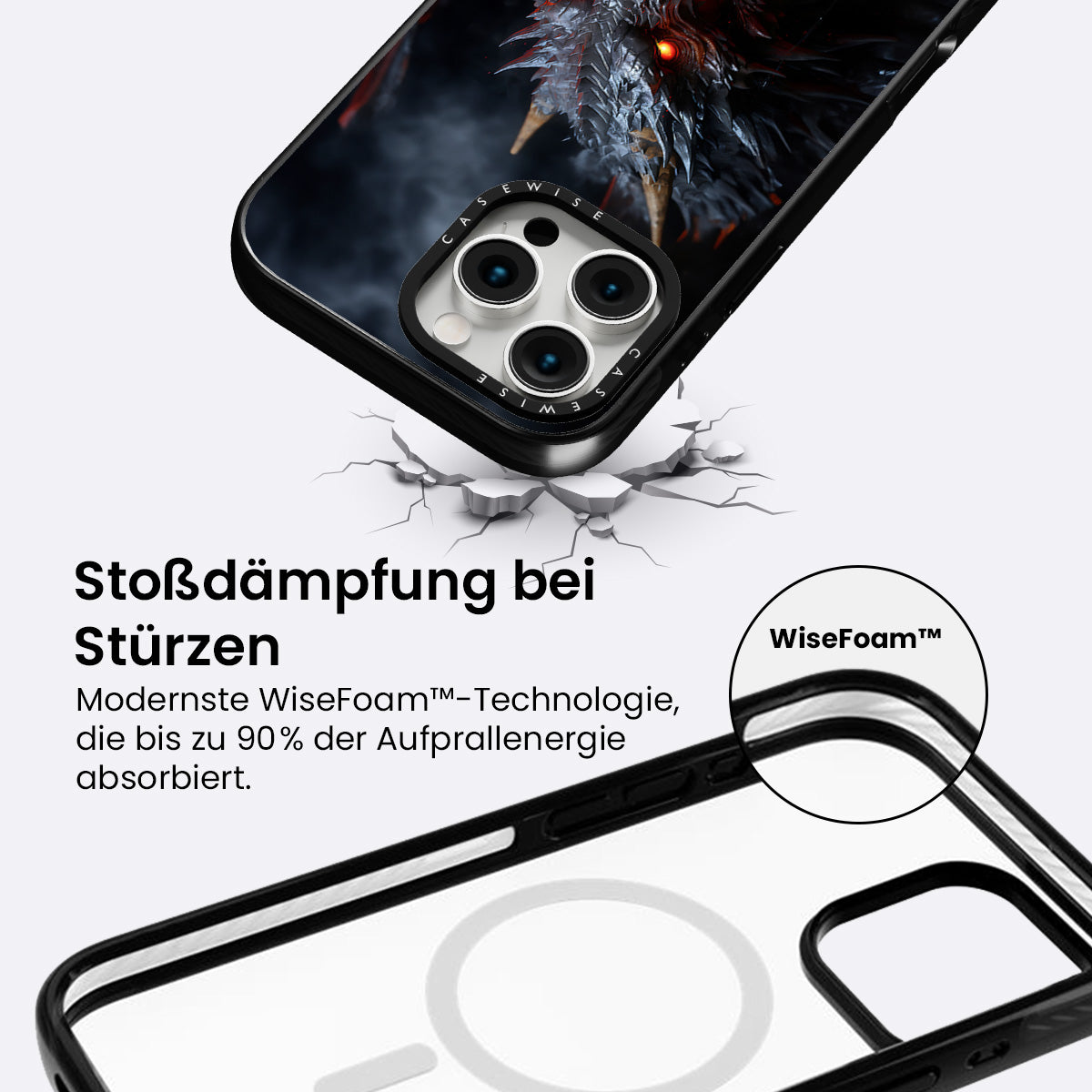 CASEWISE

CASEWISE

Stoßdämpfung bei Stürzen

Modernste WiseFoam™-Technologie, die bis zu 90% der Aufprallenergie absorbiert.

WiseFoam™