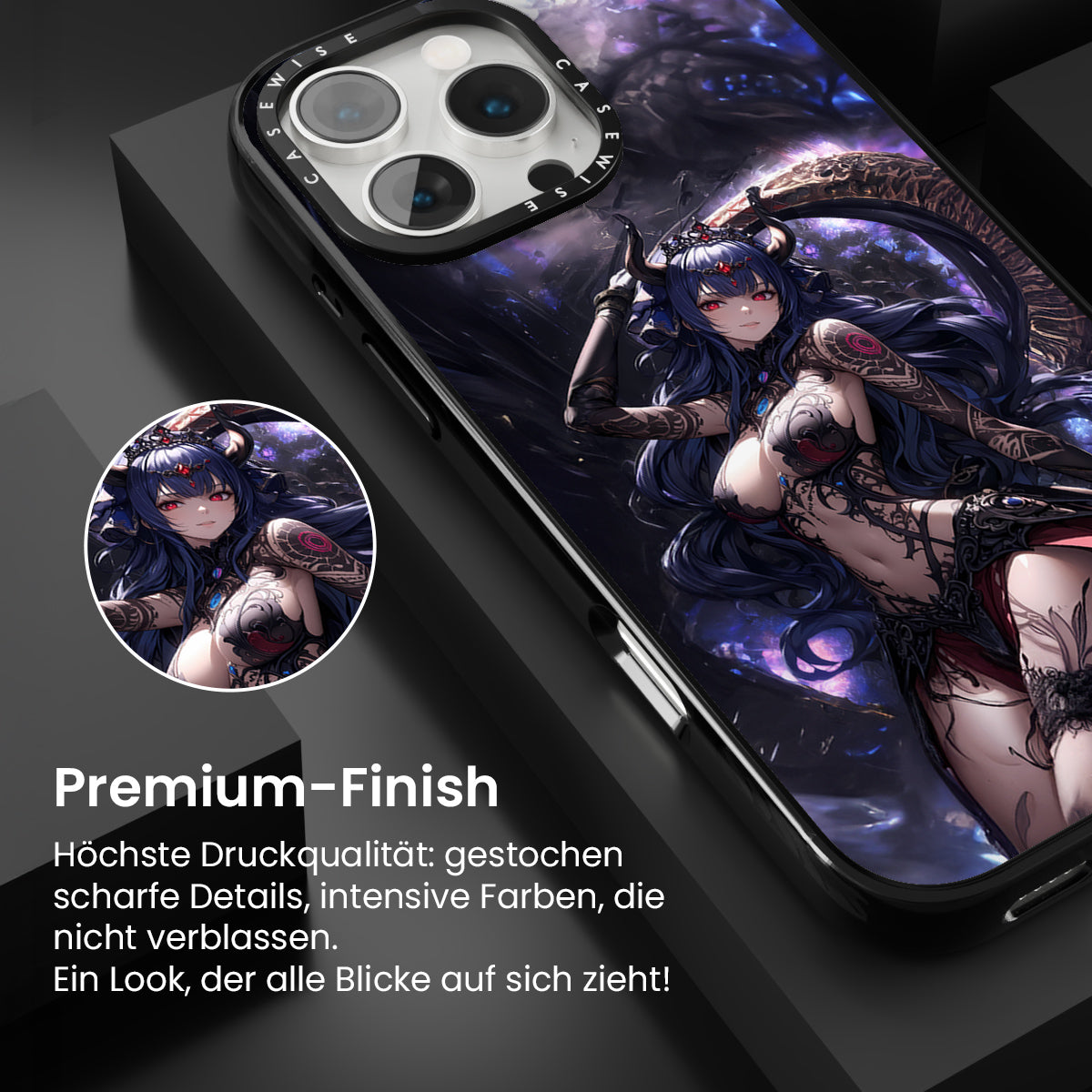 CASEWISE CASEWISE

Premium-Finish

Höchste Druckqualität: gestochen scharfe Details, intensive Farben, die nicht verblassen.
Ein Look, der alle Blicke auf sich zieht!