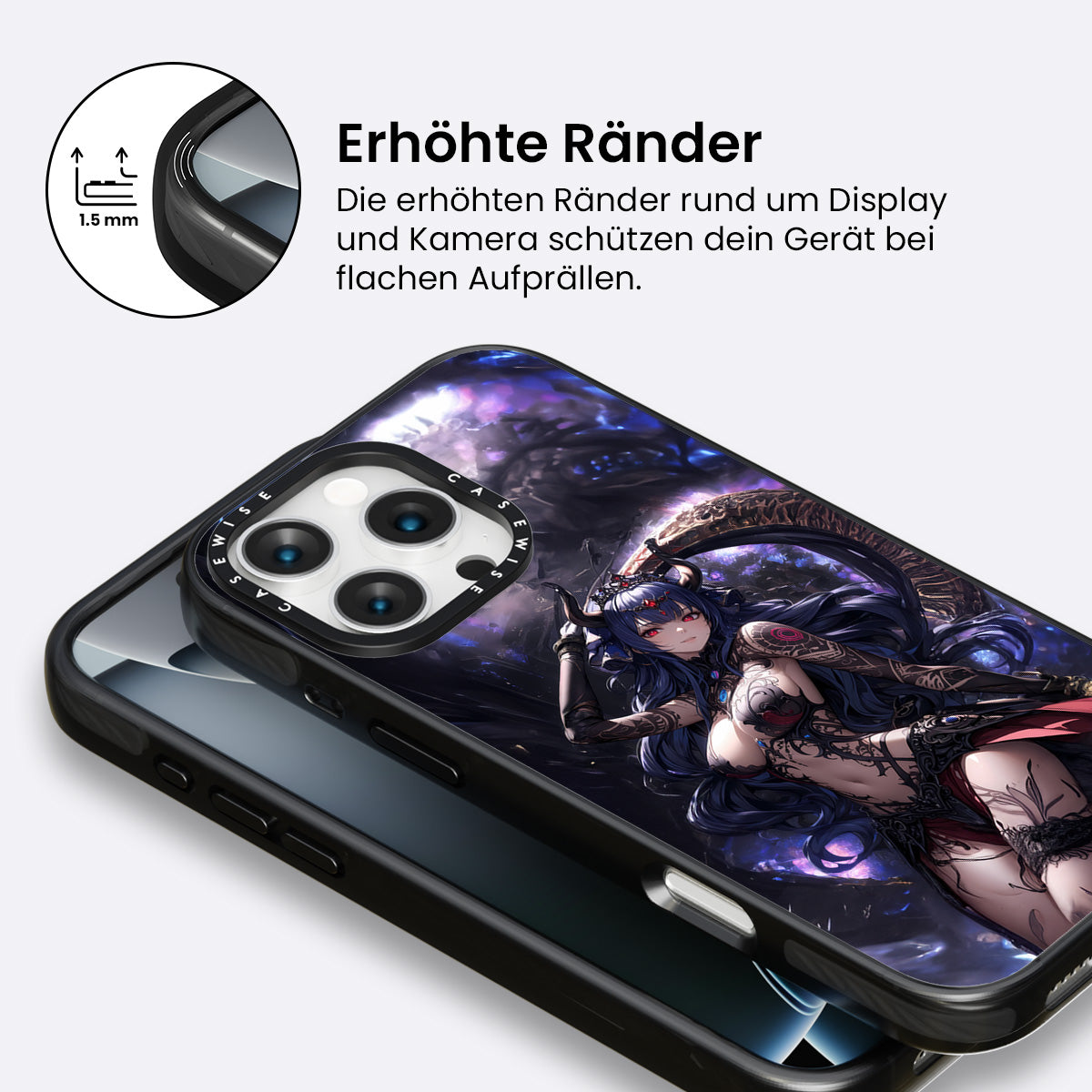 1.5 mm

Erhöhte Ränder

Die erhöhten Ränder rund um Display und Kamera schützen dein Gerät bei flachen Aufprällen.

CASEWISE CASEWISE