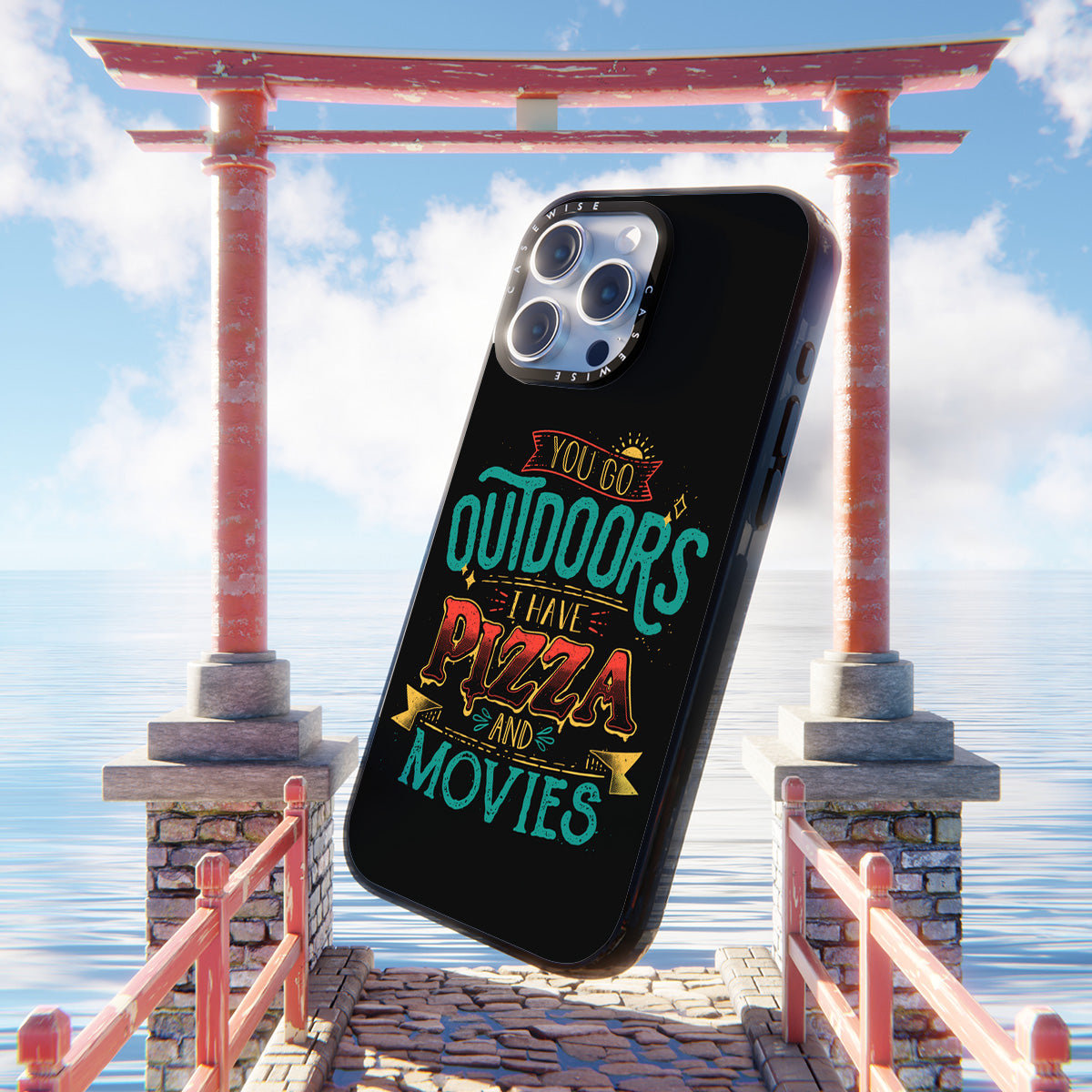 CASEWISE CASEWISE

YOU GO
OUTDOORS
I HAVE
PIZZA
AND
MOVIES