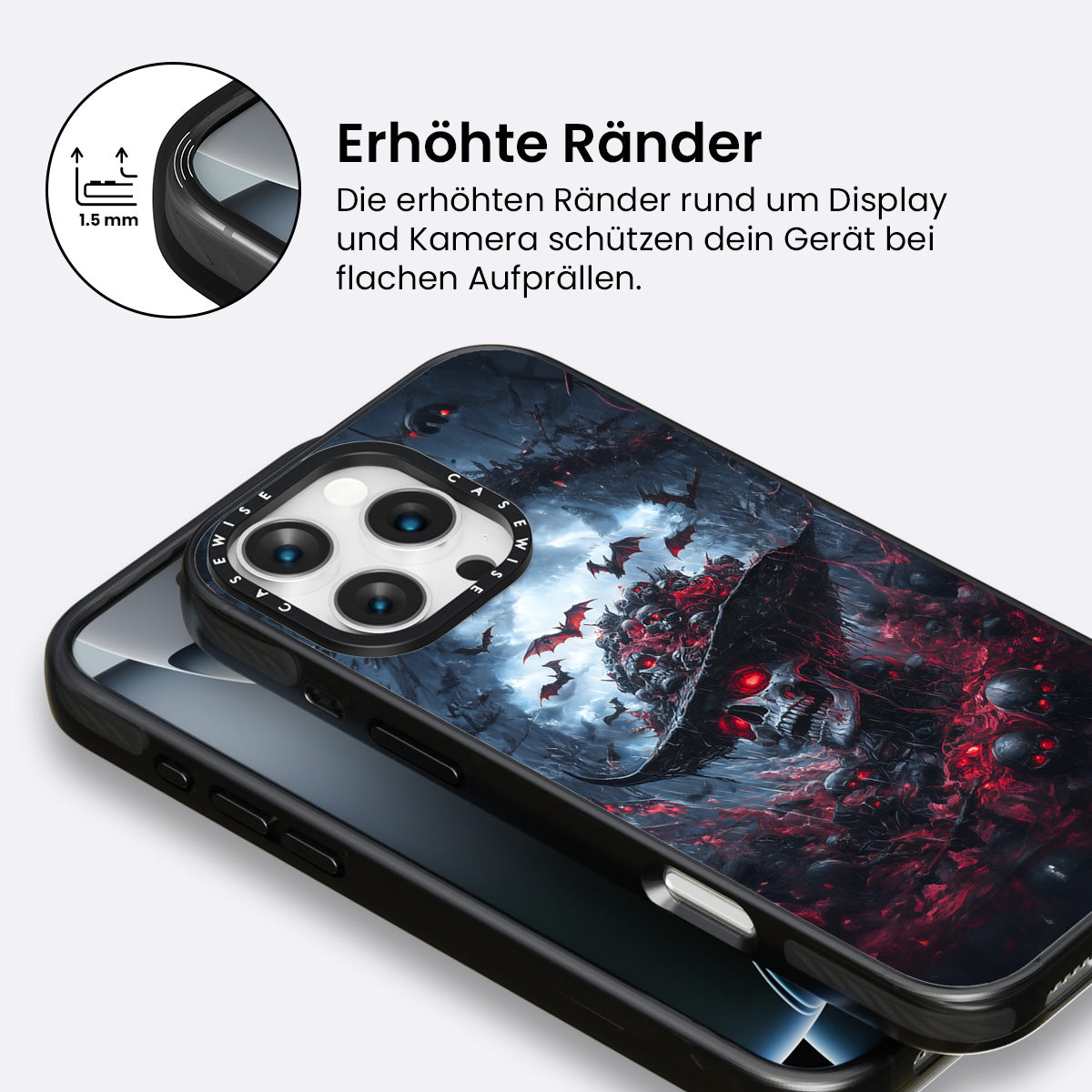 1.5 mm

Erhöhte Ränder

Die erhöhten Ränder rund um Display und Kamera schützen dein Gerät bei flachen Aufprällen.

CASEWISE CASEWISE