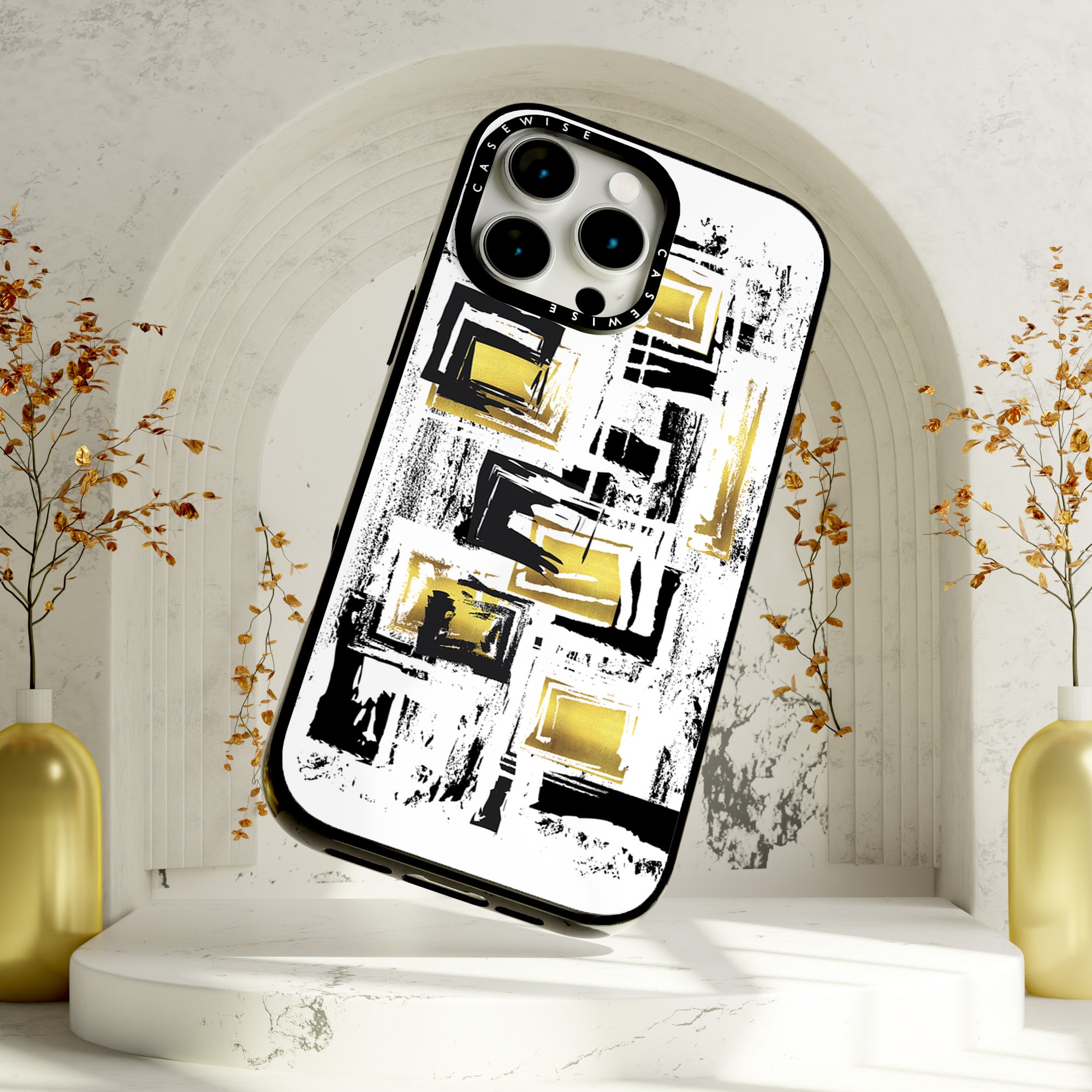 CASEWISE
CASEWISE