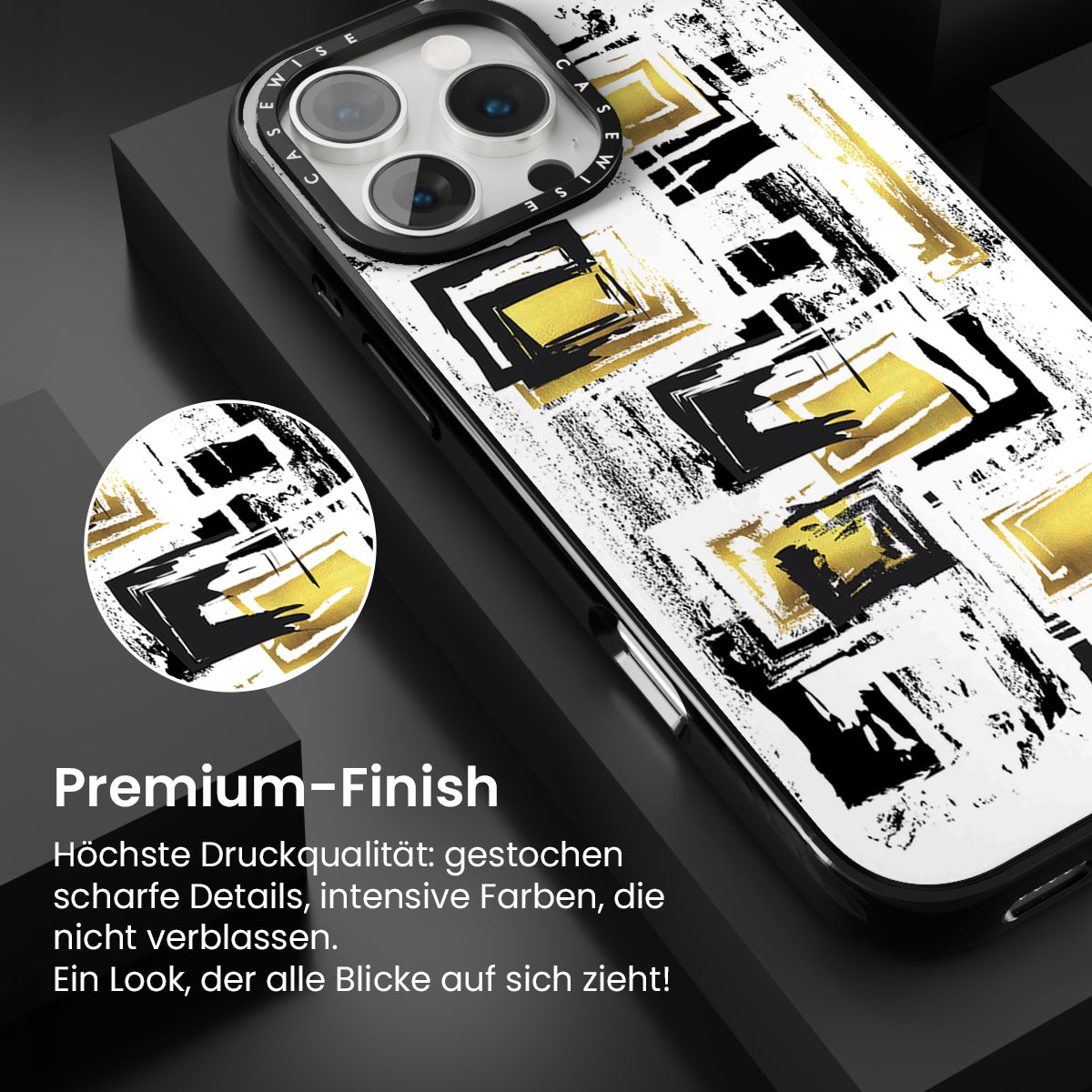 CASEWISE CASEWISE

Premium-Finish

Höchste Druckqualität: gestochen scharfe Details, intensive Farben, die nicht verblassen.
Ein Look, der alle Blicke auf sich zieht!