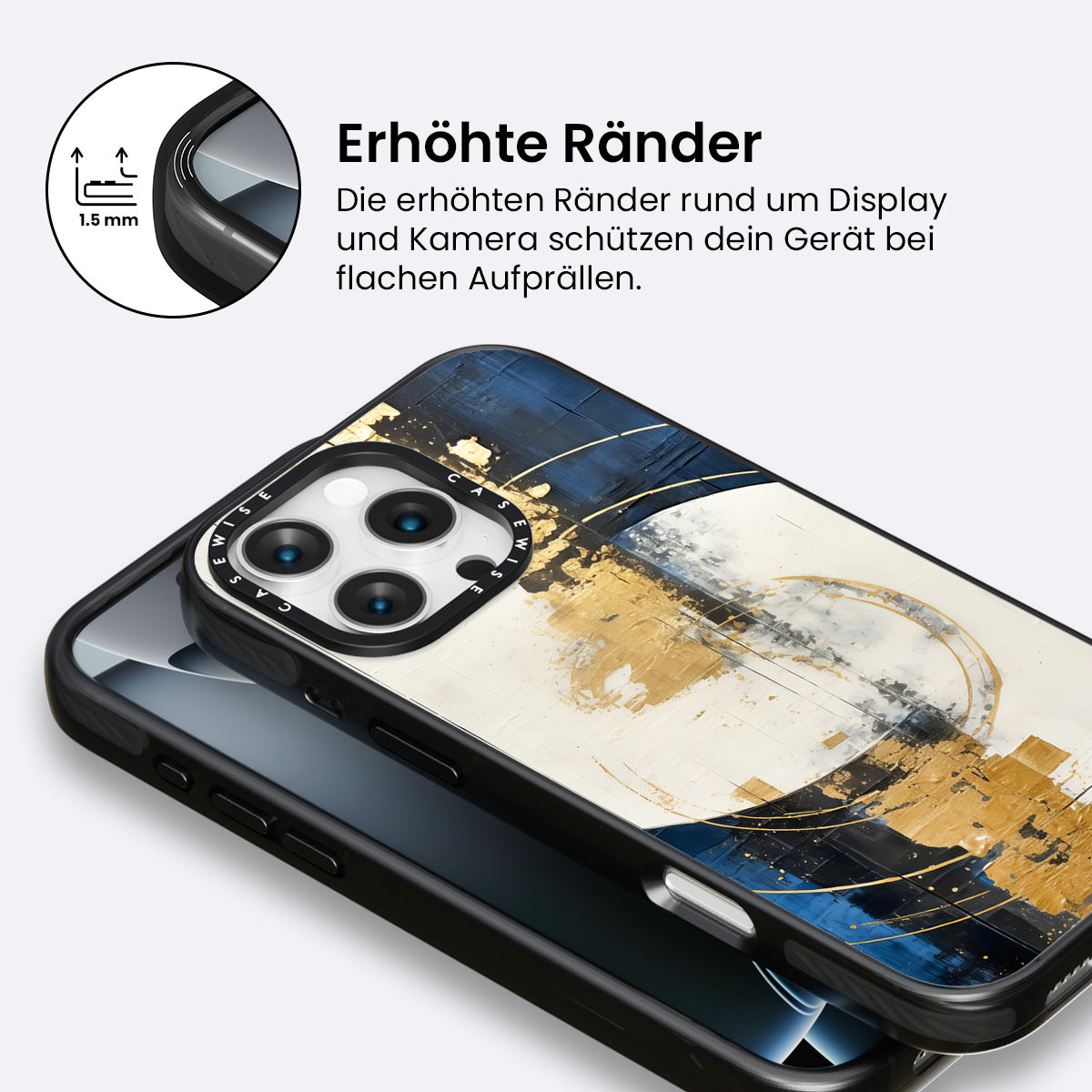 1.5 mm

Erhöhte Ränder

Die erhöhten Ränder rund um Display und Kamera schützen dein Gerät bei flachen Aufprällen.

CASEWISE CASEWISE