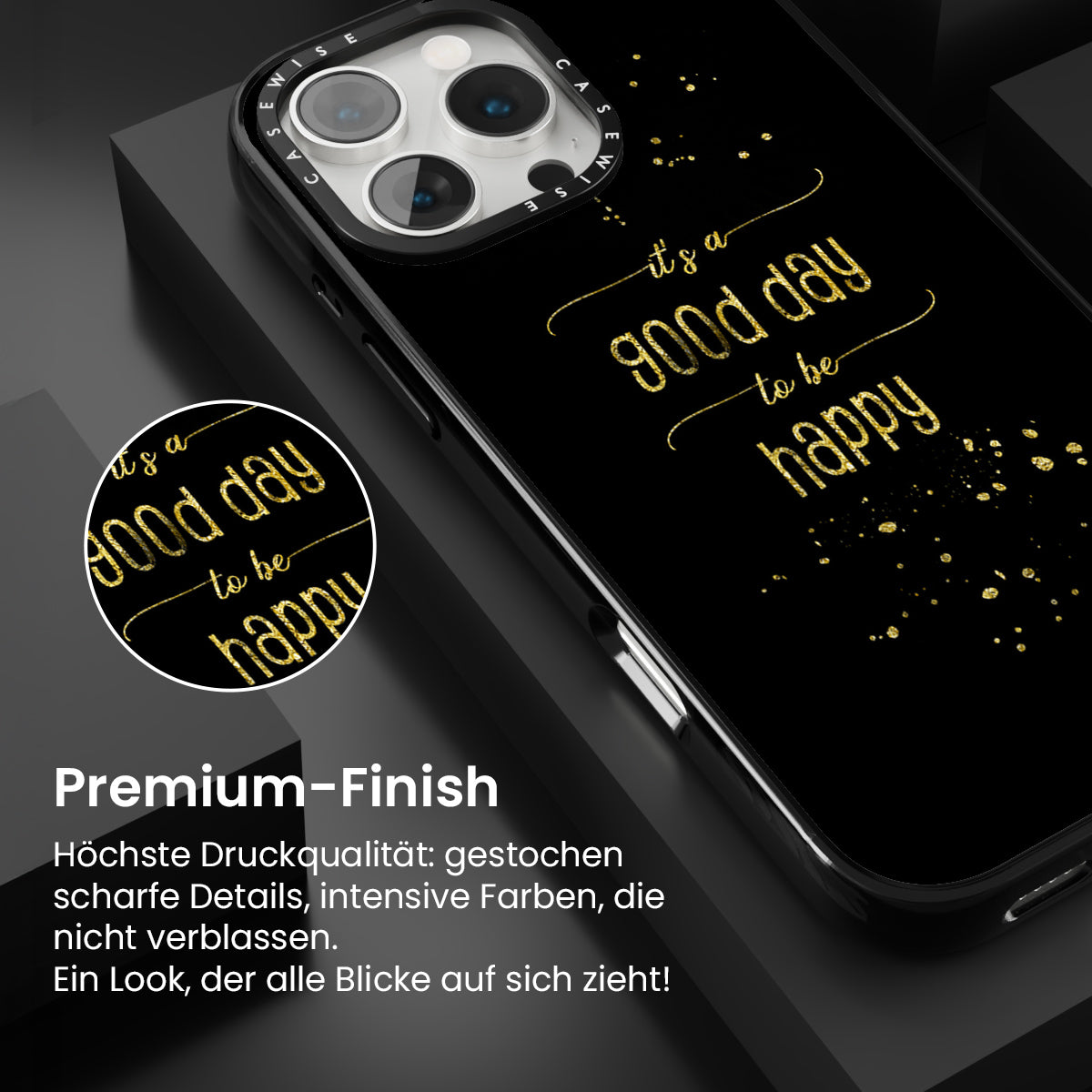 CASEWISE CASEWISE

it's a
good day
to be
happy

it's a
good day
to be
happy

Premium-Finish

Höchste Druckqualität: gestochen scharfe Details, intensive Farben, die nicht verblassen.
Ein Look, der alle Blicke auf sich zieht!