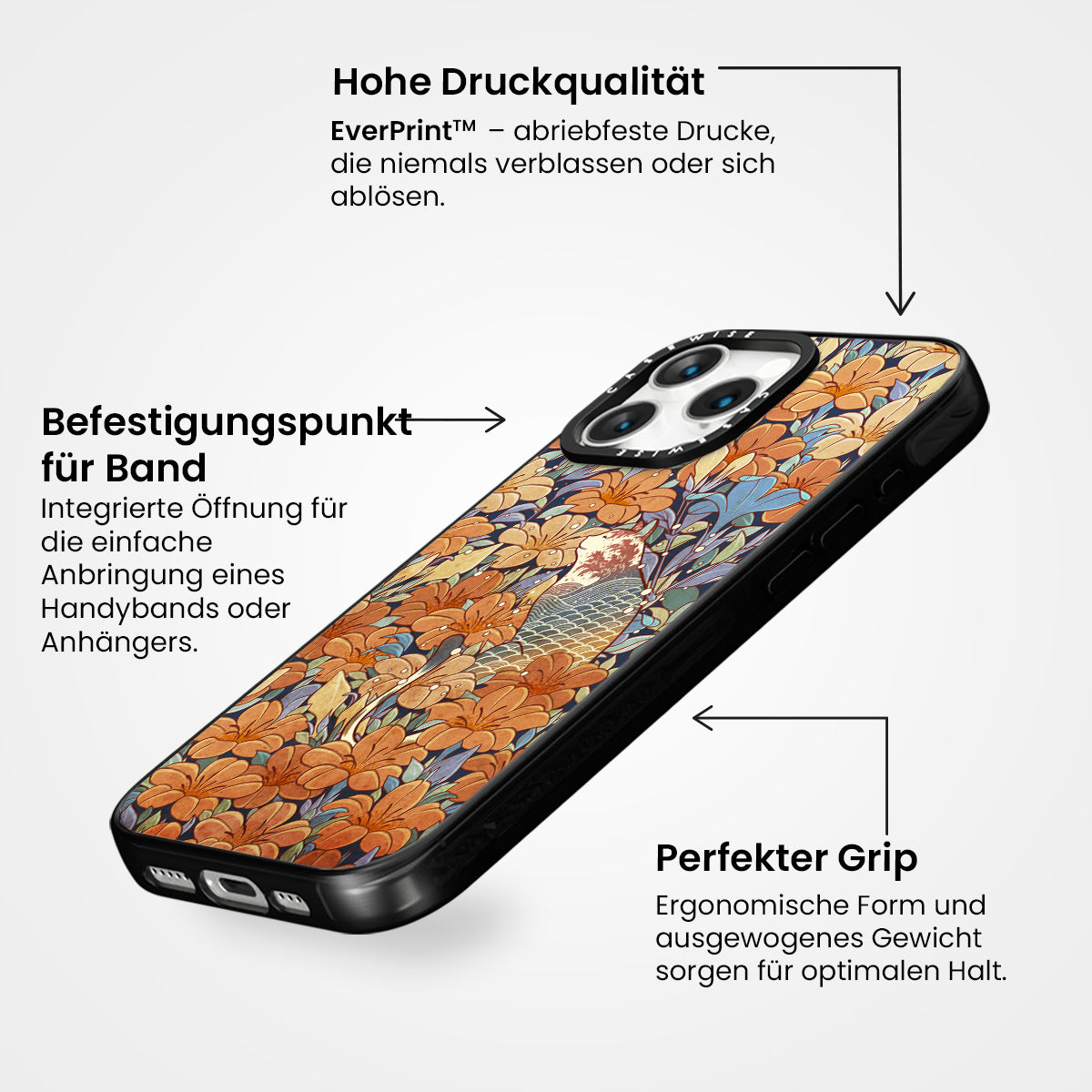 Hohe Druckqualität

EverPrint™ – abriebfeste Drucke, die niemals verblassen oder sich ablösen.

Befestigungspunkt für Band

Integrierte Öffnung für die einfache Anbringung eines Handybands oder Anhängers.

CASEWISE

CASEWISE

Perfekter Grip

Ergonomische Form und ausgewogenes Gewicht sorgen für optimalen Halt.