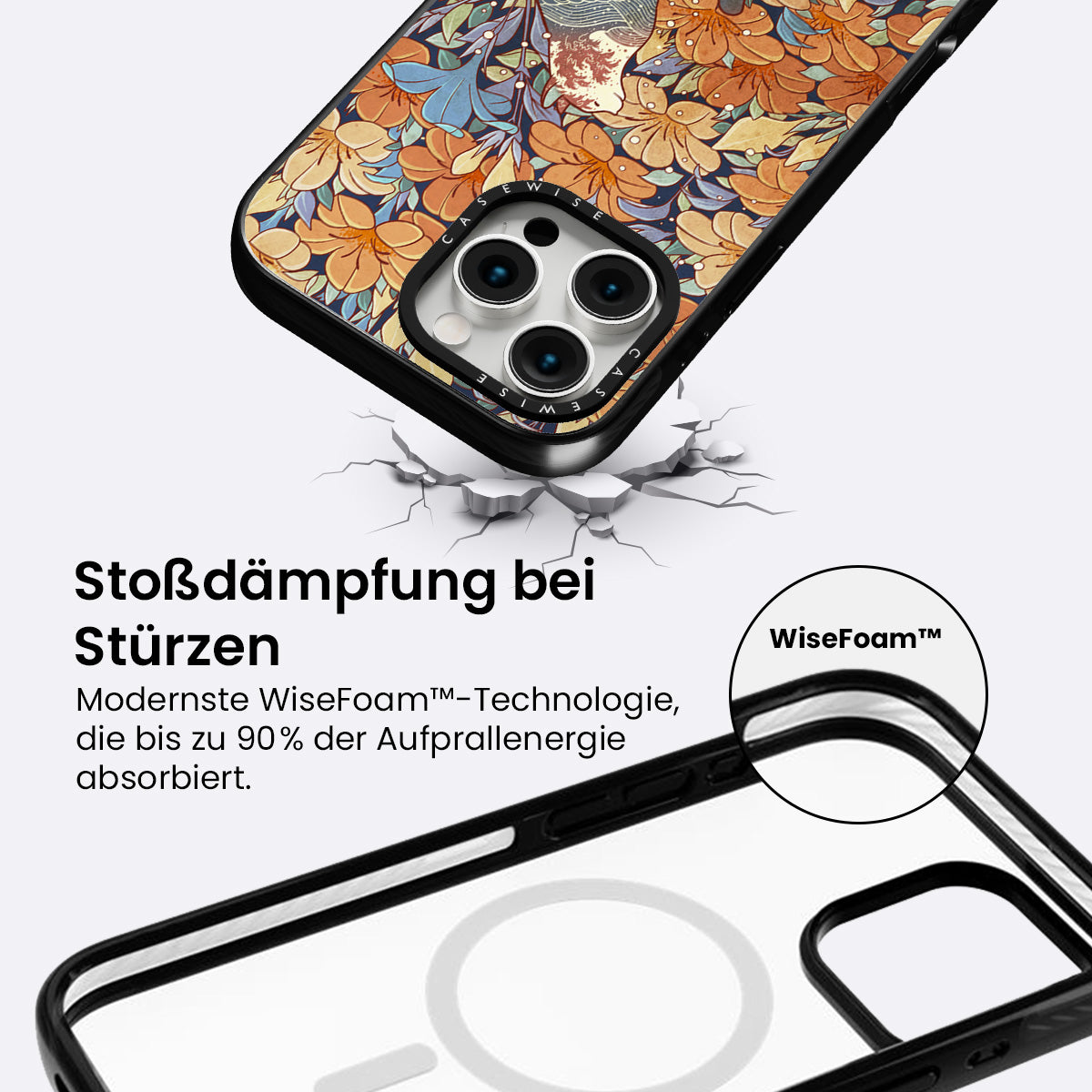 CASEWISE

CASEWISE

Stoßdämpfung bei Stürzen

Modernste WiseFoam™-Technologie, die bis zu 90% der Aufprallenergie absorbiert.

WiseFoam™