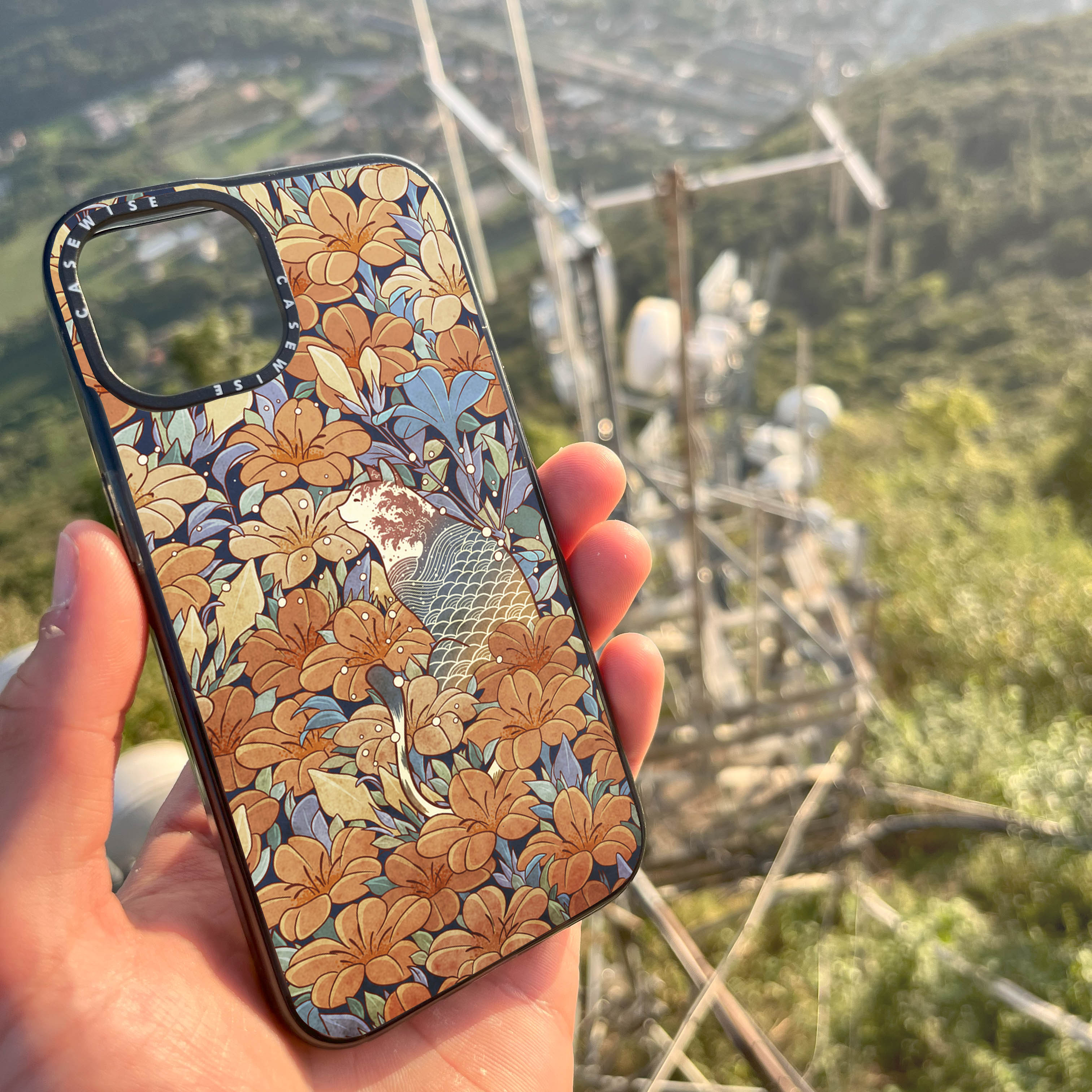 CASEWISE CASEWISE